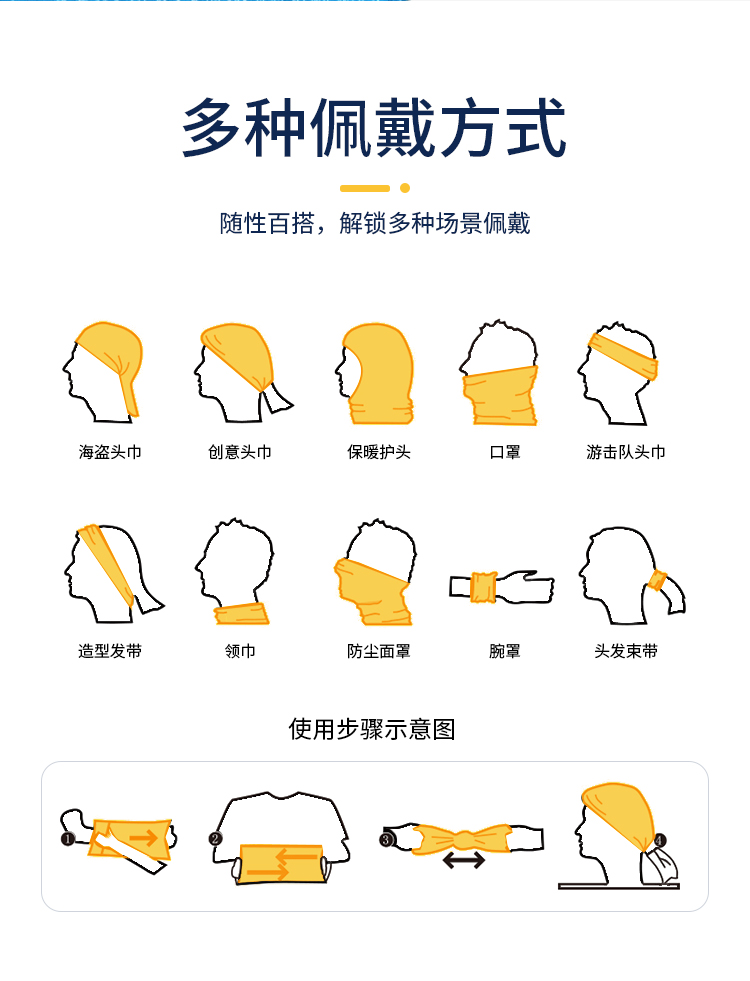 多种佩戴方式

随性百搭，解锁多种场景佩戴

海盗头巾

创意头巾

保暖护头

口罩

游击队头巾

造型发带

领巾

防尘面罩

腕罩

头发束带

使用步骤示意图

❶

❷

❸

❹