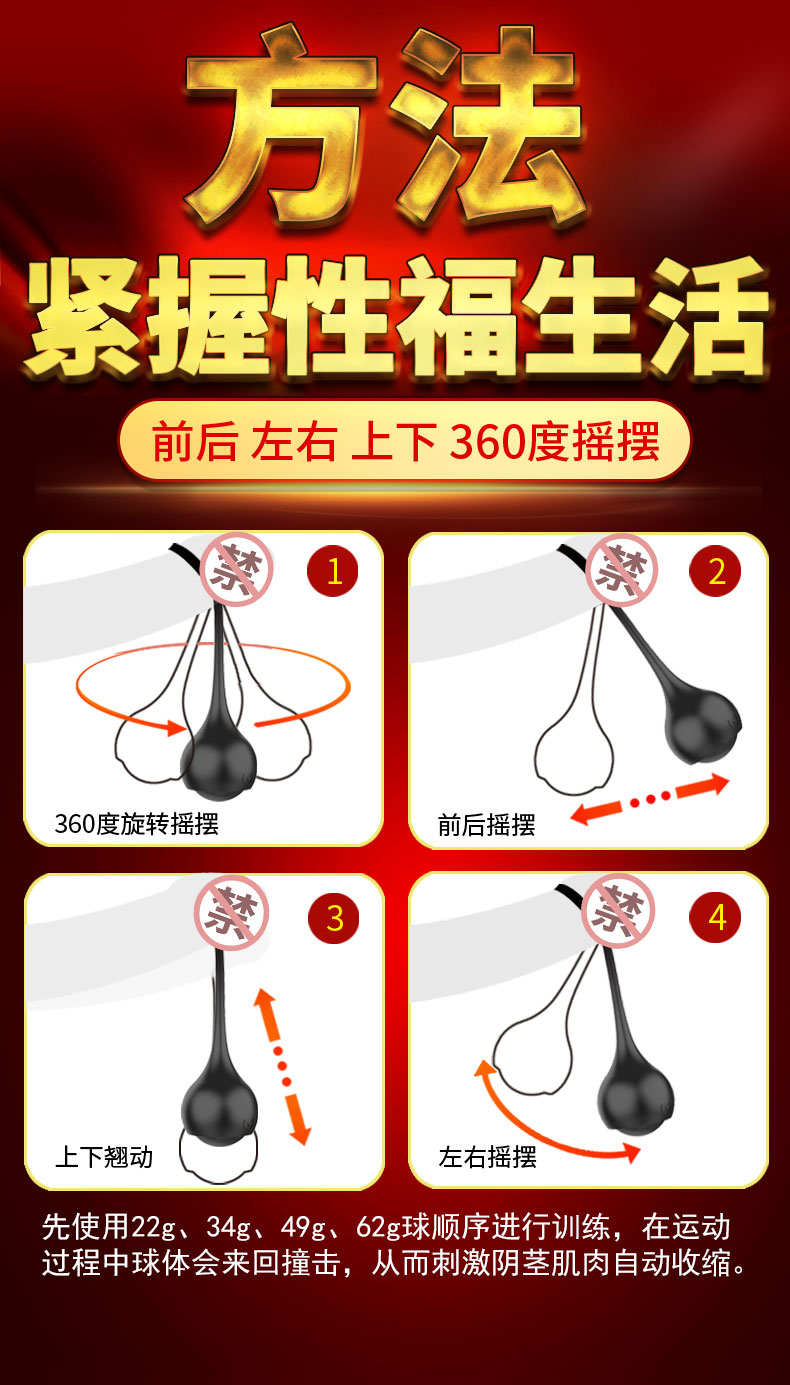 方法
紧握性福生活

前后 左右 上下 360度摇摆

禁
1
360度旋转摇摆

禁
2
前后摇摆

禁
3
上下翘动

禁
4
左右摇摆

先使用22g、34g、49g、62g球顺序进行训练，在运动过程中球体会来回撞击，从而刺激阴茎肌肉自动收缩。