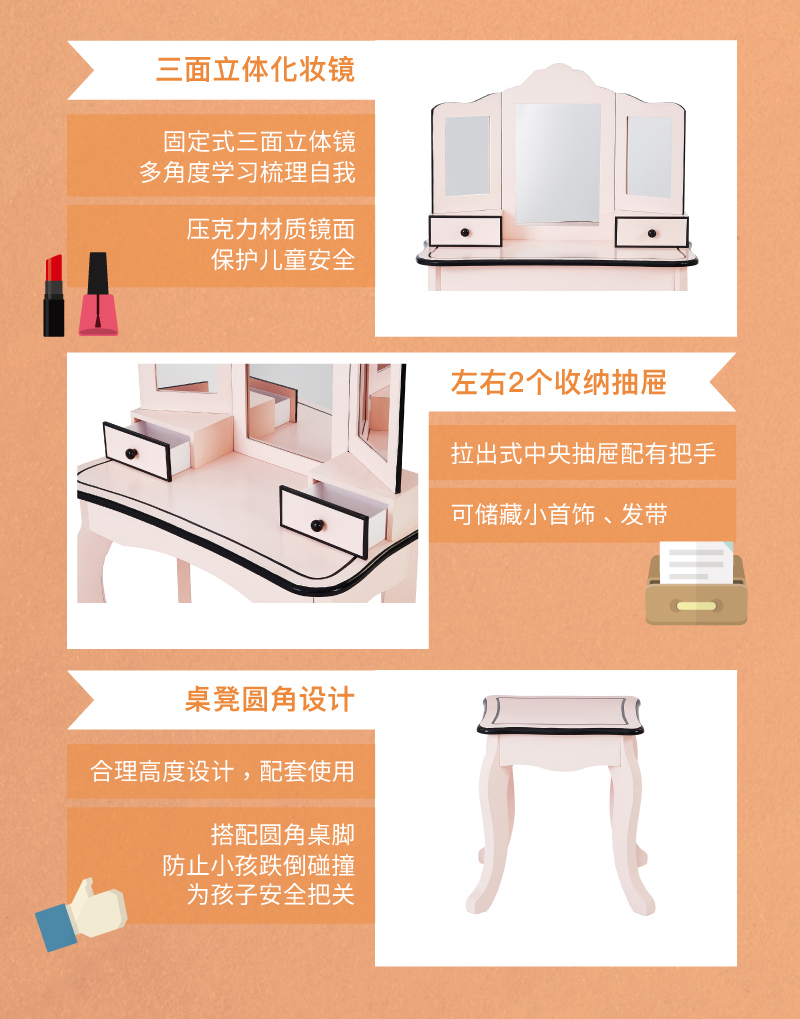 三面立体化妆镜

固定式三面立体镜
多角度学习梳理自我

压克力材质镜面
保护儿童安全

左右2个收纳抽屉

拉出式中央抽屉配有把手

可储藏小首饰 、发带

桌凳圆角设计

合理高度设计，配套使用

搭配圆角桌脚
防止小孩跌倒碰撞
为孩子安全把关