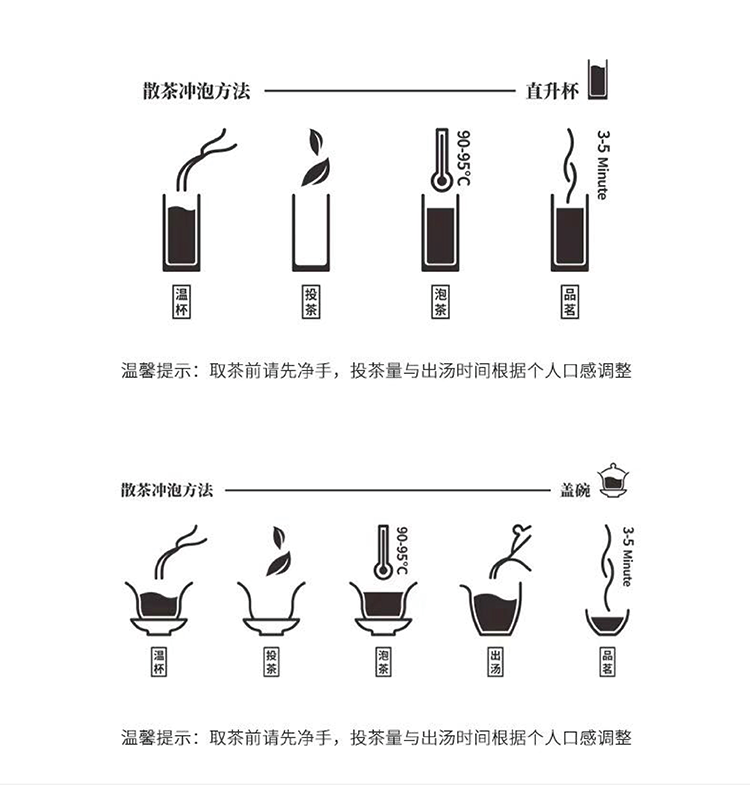 散茶冲泡方法 直升杯

90-95°C

3-5 Minute

温杯

投茶

泡茶

品茗

温馨提示：取茶前请先净手，投茶量与出汤时间根据个人口感调整

散茶冲泡方法 盖碗

90-95°C

3-5 Minute

温杯

投茶

泡茶

出汤

品茗

温馨提示：取茶前请先净手，投茶量与出汤时间根据个人口感调整