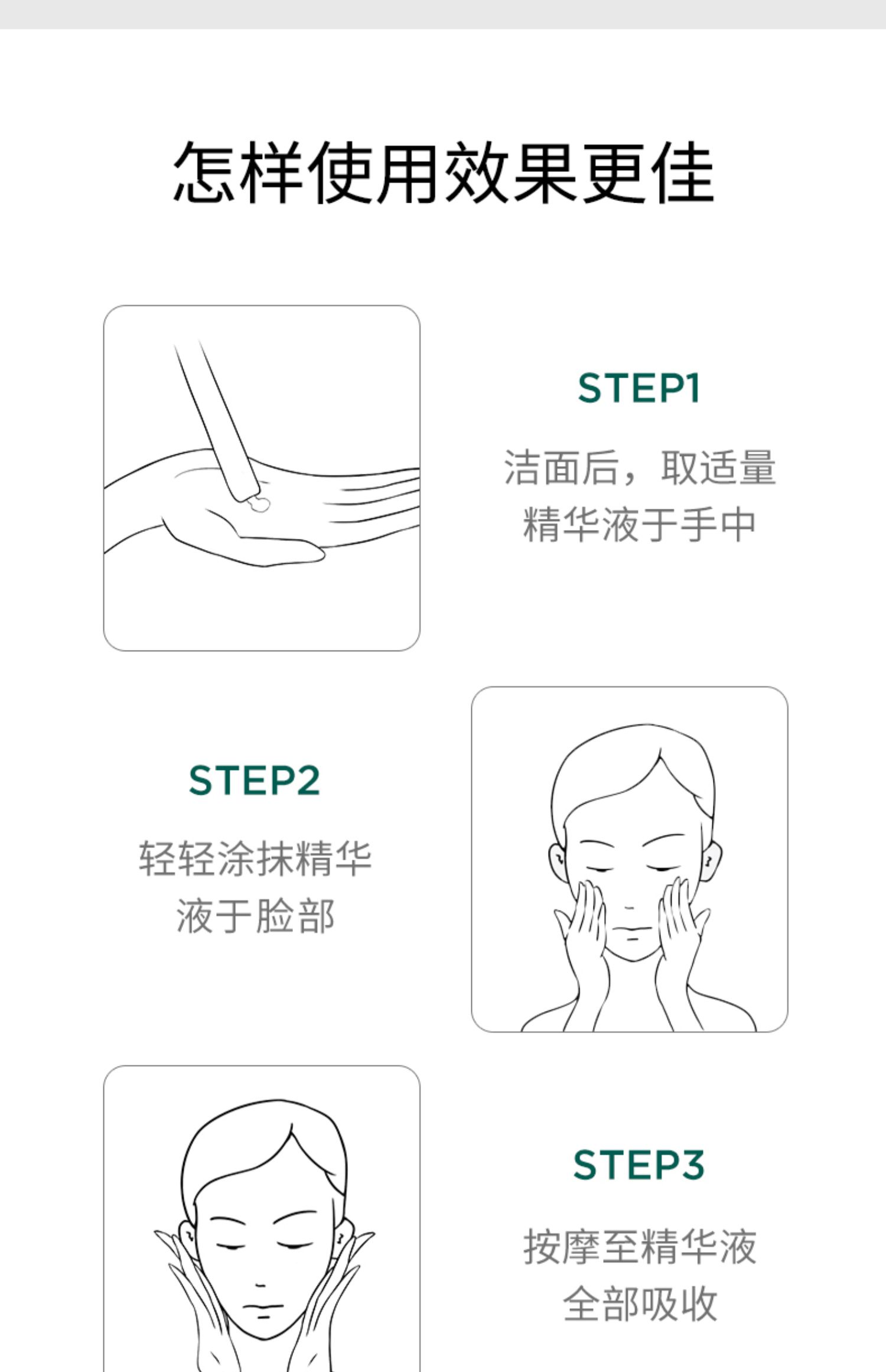 怎样使用效果更佳

STEP1

洁面后，取适量精华液于手中

STEP2

轻轻涂抹精华液于脸部

STEP3

按摩至精华液全部吸收