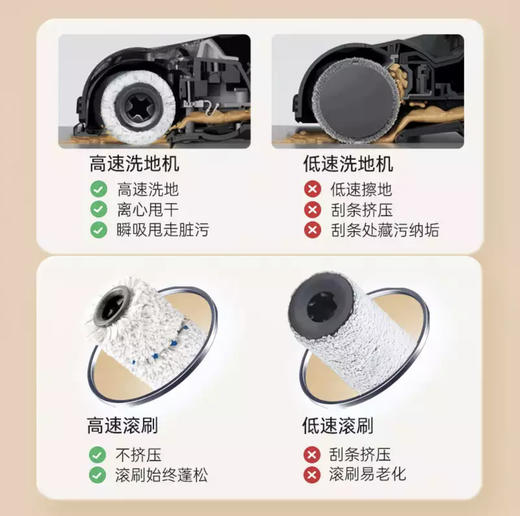 高速洗地机
高速洗地
离心甩干
瞬吸甩走脏污

低速洗地机
低速擦地
刮条挤压
刮条处藏污纳垢

高速滚刷
不挤压
滚刷始终蓬松

低速滚刷
刮条挤压
滚刷易老化