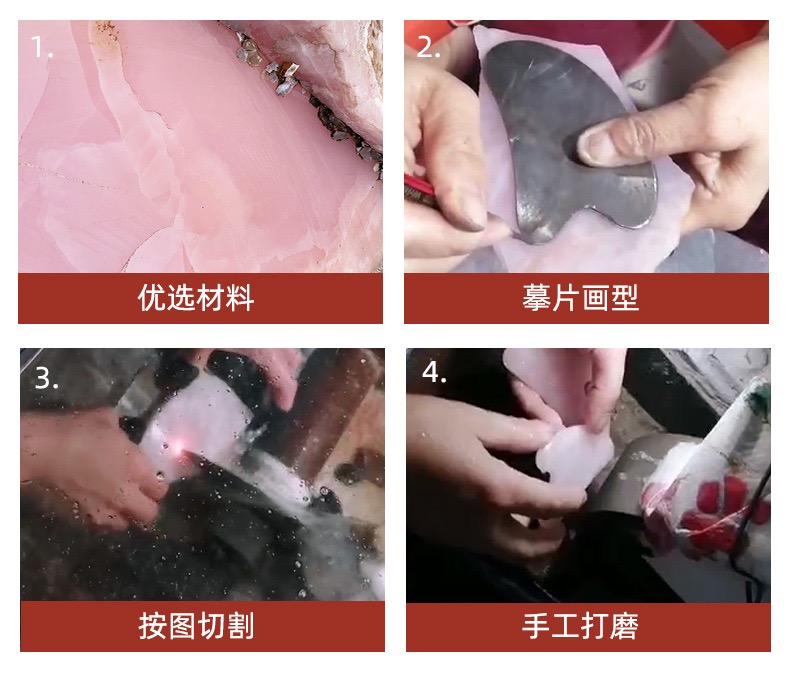 1.

优选材料

2.

摹片画型

3.

按图切割

4.

手工打磨