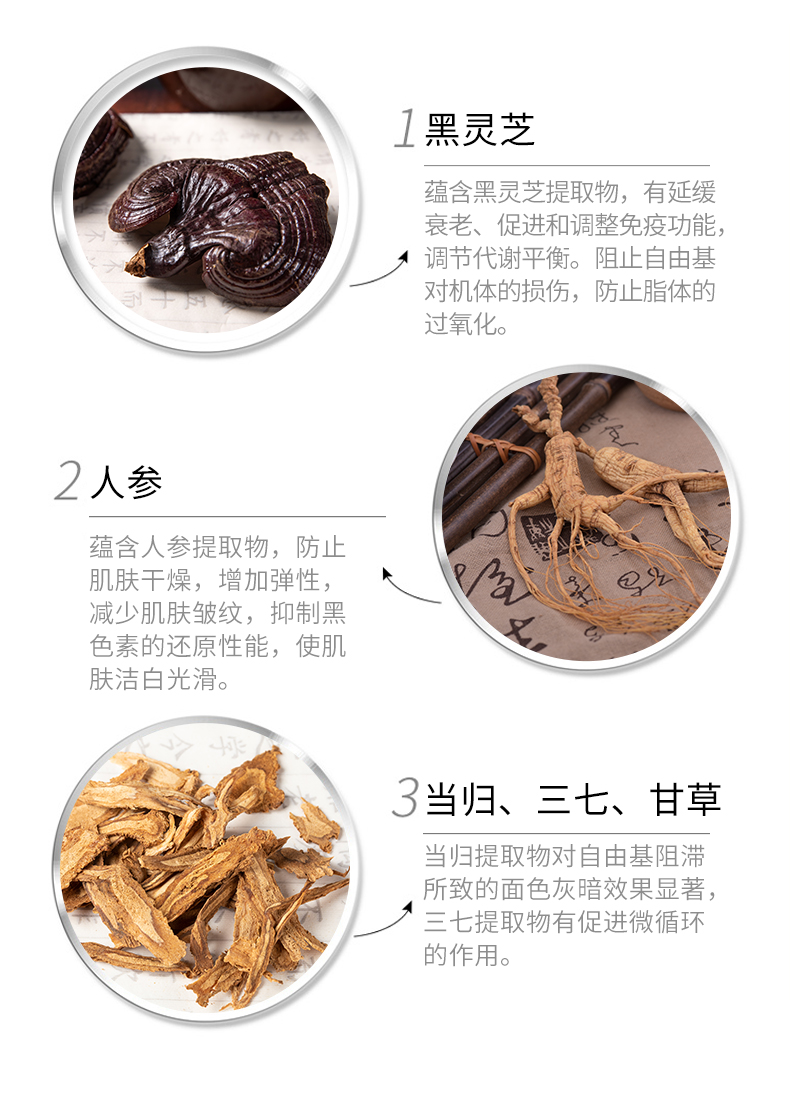 1 黑灵芝

蕴含黑灵芝提取物，有延缓衰老、促进和调整免疫功能，调节代谢平衡。阻止自由基对机体的损伤，防止脂体的过氧化。

2 人参

蕴含人参提取物，防止肌肤干燥，增加弹性，减少肌肤皱纹，抑制黑色素的还原性能，使肌肤洁白光滑。

3 当归、三七、甘草

当归提取物对自由基阻滞所致的面色灰暗效果显著，三七提取物有促进微循环的作用。