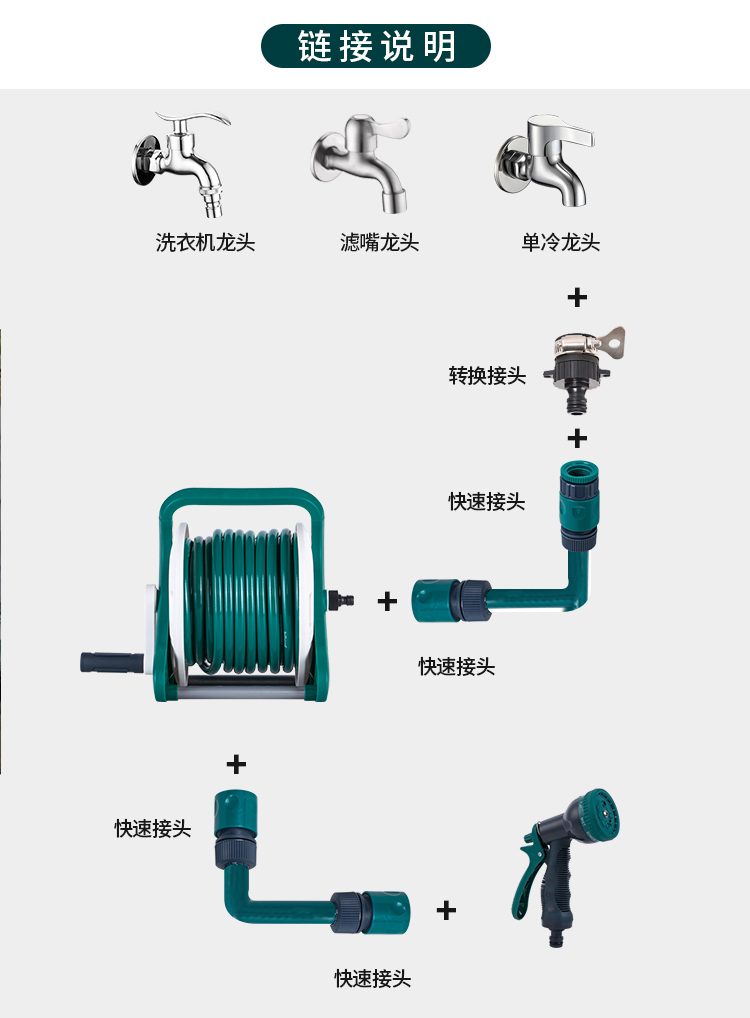 链接说明

洗衣机龙头

滤嘴龙头

单冷龙头

+

转换接头

+

快速接头

+

快速接头

+

快速接头

+

快速接头