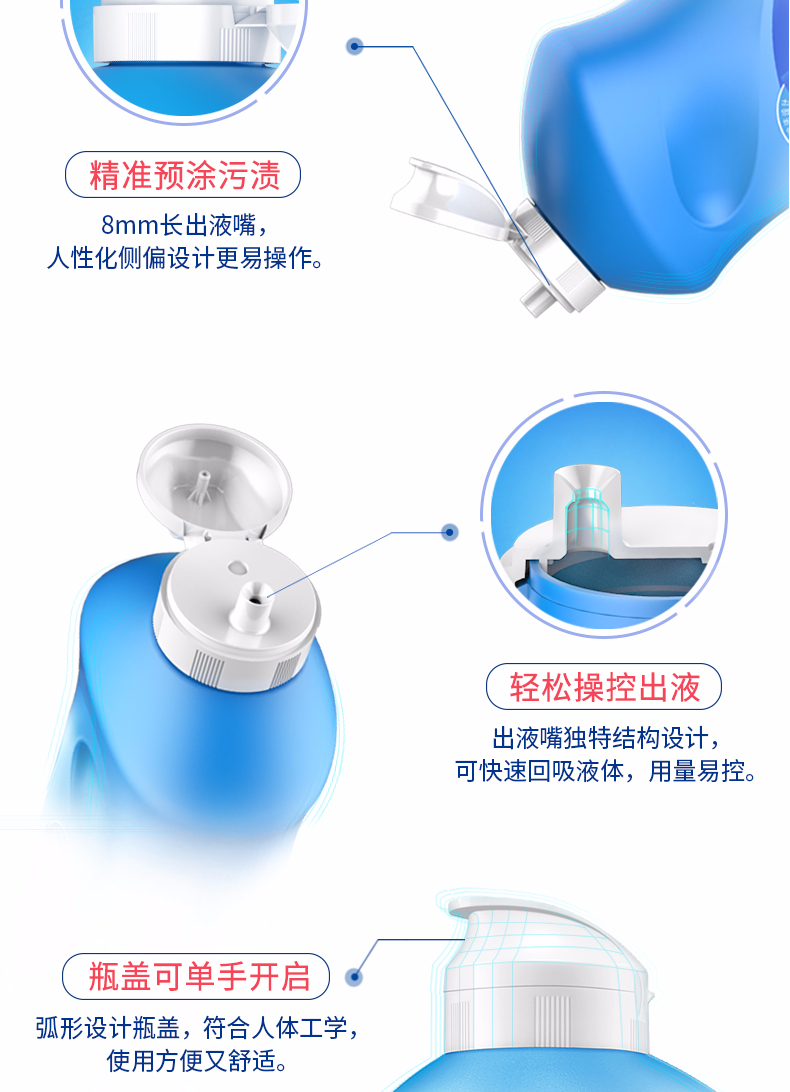 精准预涂污渍

8mm长出液嘴，
人性化侧偏设计更易操作。

轻松操控出液

出液嘴独特结构设计，
可快速回吸液体，用量易控。

瓶盖可单手开启

弧形设计瓶盖，符合人体工学，
使用方便又舒适。