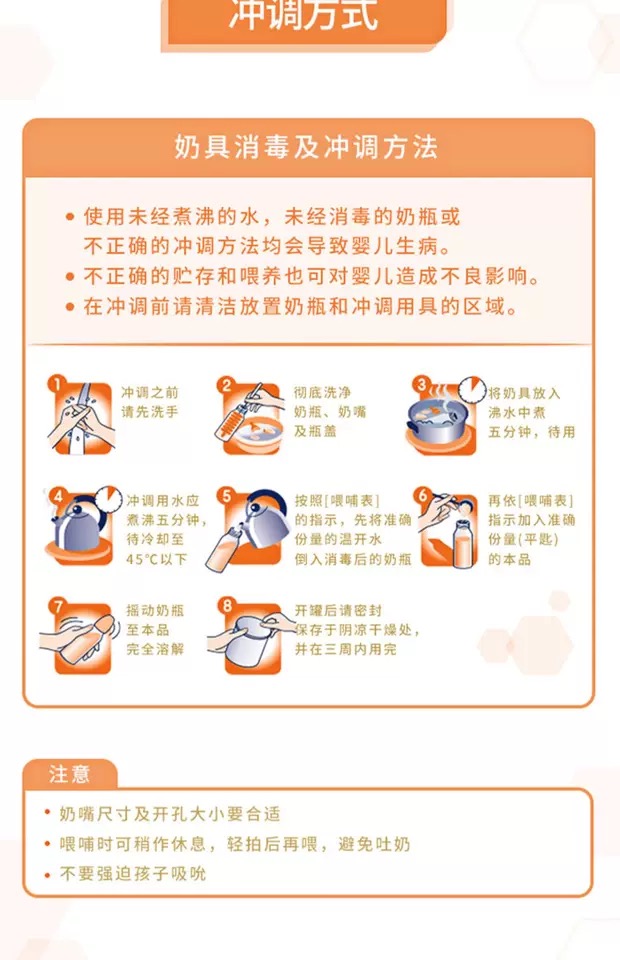 冲调方式

奶具消毒及冲调方法

• 使用未经煮沸的水，未经消毒的奶瓶或不正确的冲调方法均会导致婴儿生病。
• 不正确的贮存和喂养也可对婴儿造成不良影响。
• 在冲调前请清洁放置奶瓶和冲调用具的区域。

1 冲调之前请先洗手

2 彻底洗净奶瓶、奶嘴及瓶盖

3 将奶具放入沸水中煮五分钟，待用

4 冲调用水应煮沸五分钟，待冷却至45°C以下

5 按照[喂哺表]的指示，先将准确份量的温开水倒入消毒后的奶瓶

6 再依[喂哺表]指示加入准确份量(平匙)的本品

7 摇动奶瓶至本品完全溶解

8 开罐后请密封保存于阴凉干燥处，并在三周内用完

注意

• 奶嘴尺寸及开孔大小要合适
• 喂哺时可稍作休息，轻拍后再喂，避免吐奶
• 不要强迫孩子吸吮