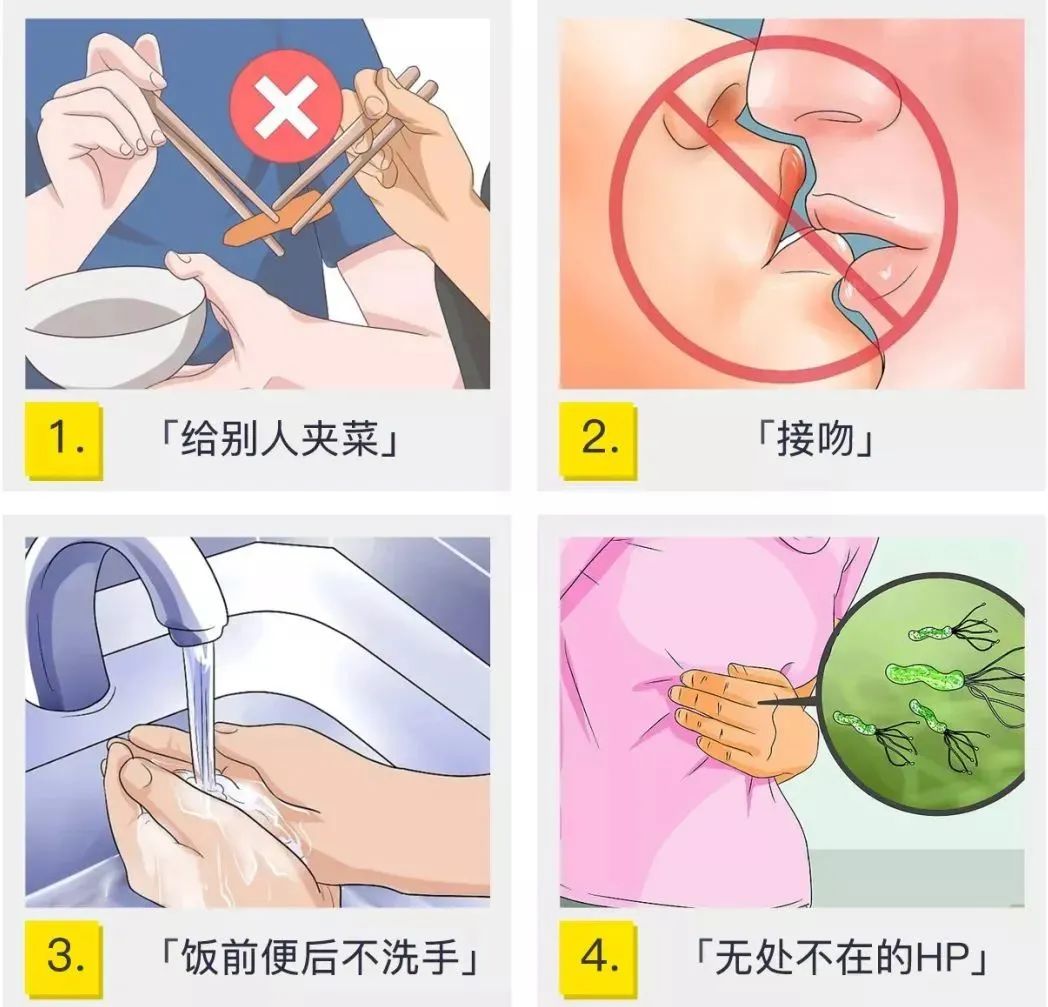 1. 「给别人夹菜」

2. 「接吻」

3. 「饭前便后不洗手」

4. 「无处不在的HP」