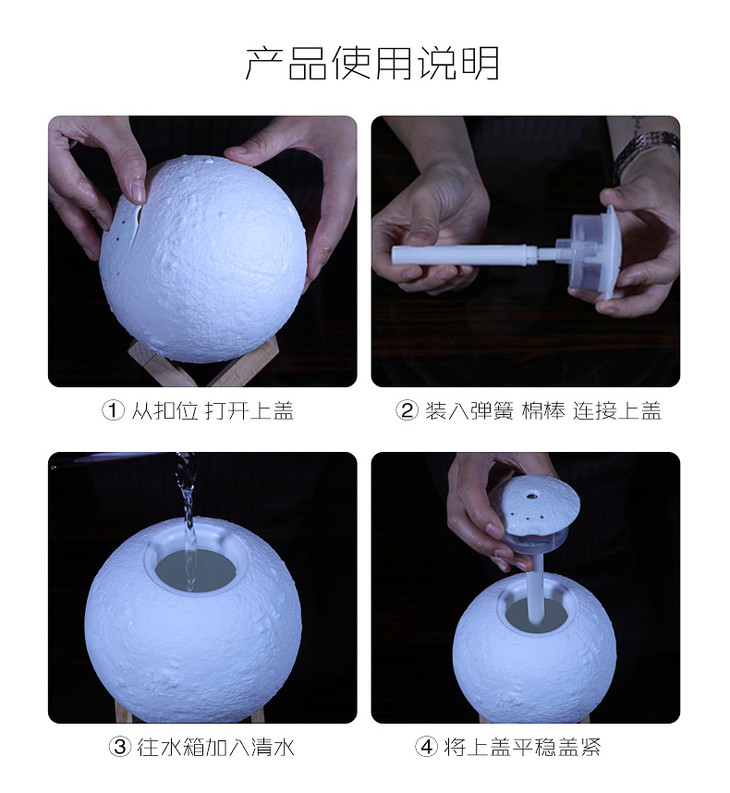 产品使用说明

① 从扣位 打开上盖

② 装入弹簧 棉棒 连接上盖

③ 往水箱加入清水

④ 将上盖平稳盖紧