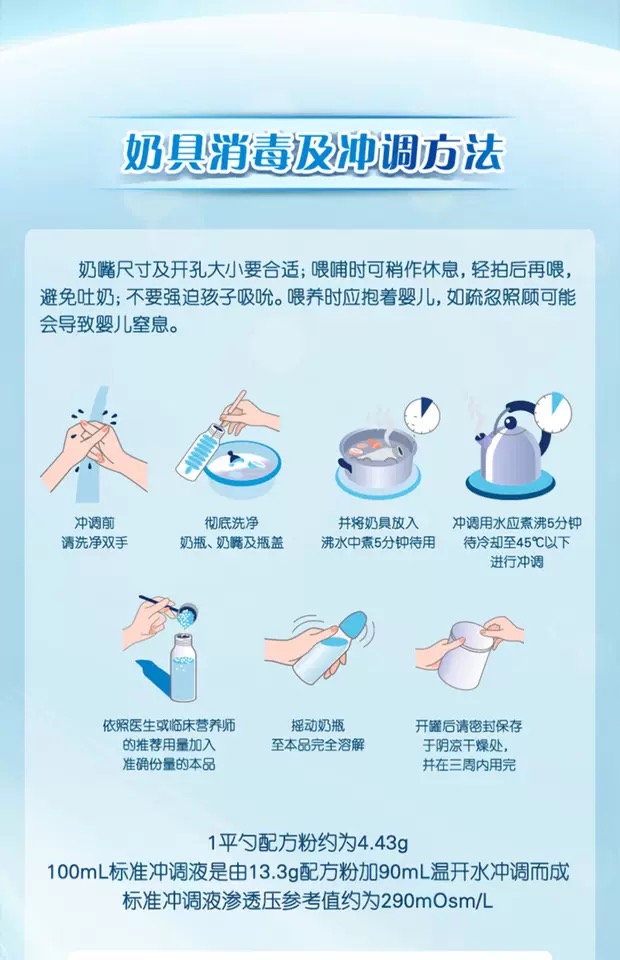 奶具消毒及冲调方法

奶嘴尺寸及开孔大小要合适；喂哺时可稍作休息，轻拍后再喂，避免吐奶；不要强迫孩子吸吮。喂养时应抱着婴儿，如疏忽照顾可能会导致婴儿窒息。

冲调前
请洗净双手

彻底洗净
奶瓶、奶嘴及瓶盖

并将奶具放入
沸水中煮5分钟待用

冲调用水应煮沸5分钟
待冷却至45℃以下
进行冲调

依照医生或临床营养师
的推荐用量加入
准确份量的本品

摇动奶瓶
至本品完全溶解

开罐后请密封保存
于阴凉干燥处，
并在三周内用完

1平勺配方粉约为4.43g
100mL标准冲调液是由13.3g配方粉加90mL温开水冲调而成
标准冲调液渗透压参考值约为290mOsm/L