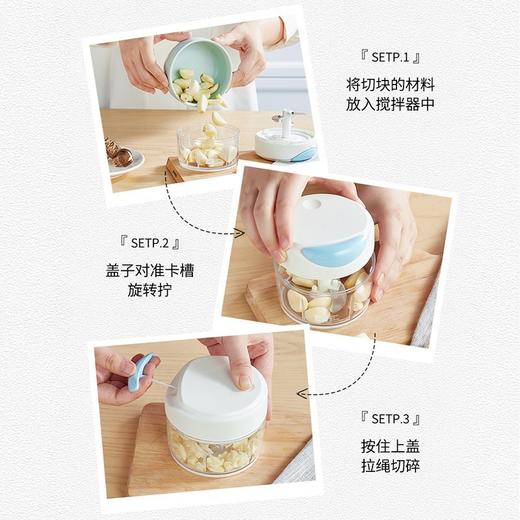 『 SETP.1 』
将切块的材料
放入搅拌器中

『 SETP.2 』
盖子对准卡槽
旋转拧

『 SETP.3 』
按住上盖
拉绳切碎