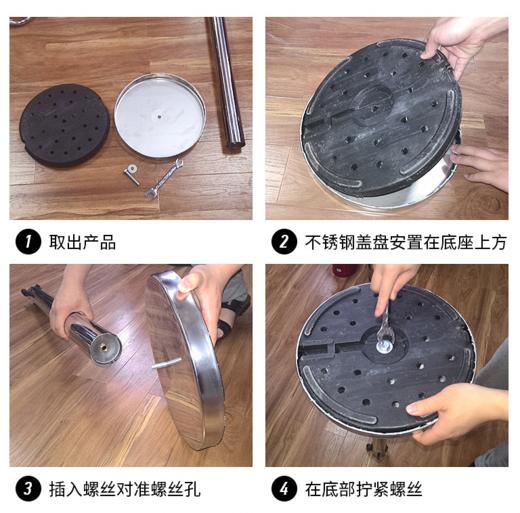 1 取出产品

2 不锈钢盖盘安置在底座上方

3 插入螺丝对准螺丝孔

4 在底部拧紧螺丝