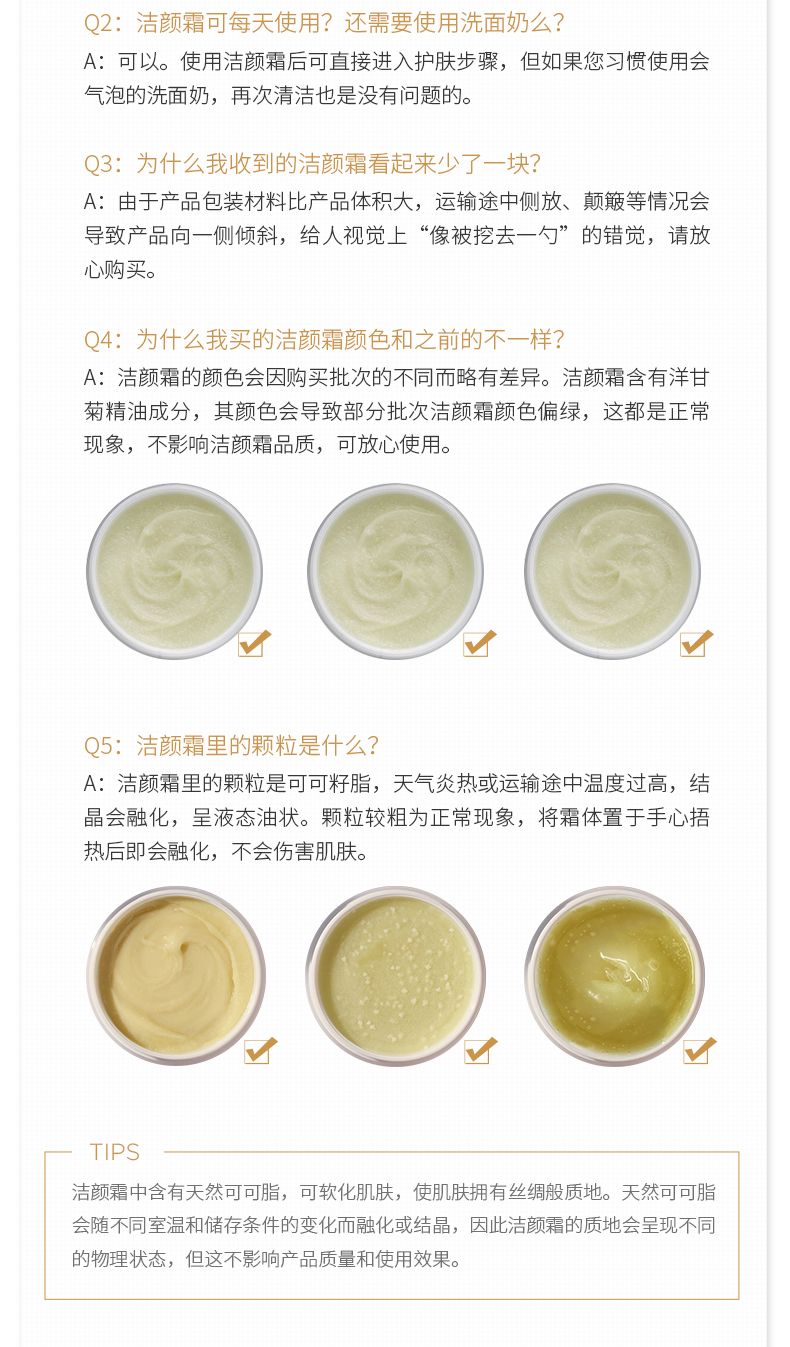 Q2：洁颜霜可每天使用？还需要使用洗面奶么？
A：可以。使用洁颜霜后可直接进入护肤步骤，但如果您习惯使用会气泡的洗面奶，再次清洁也是没有问题的。

Q3：为什么我收到的洁颜霜看起来少了一块？
A：由于产品包装材料比产品体积大，运输途中侧放、颠簸等情况会导致产品向一侧倾斜，给人视觉上“像被挖去一勺”的错觉，请放心购买。

Q4：为什么我买的洁颜霜颜色和之前的不一样？
A：洁颜霜的颜色会因购买批次的不同而略有差异。洁颜霜含有洋甘菊精油成分，其颜色会导致部分批次洁颜霜颜色偏绿，这都是正常现象，不影响洁颜霜品质，可放心使用。

Q5：洁颜霜里的颗粒是什么？
A：洁颜霜里的颗粒是可可籽脂，天气炎热或运输途中温度过高，结晶会融化，呈液态油状。颗粒较粗为正常现象，将霜体置于手心捂热后即会融化，不会伤害肌肤。

TIPS
洁颜霜中含有天然可可脂，可软化肌肤，使肌肤拥有丝绸般质地。天然可可脂会随不同室温和储存条件的变化而融化或结晶，因此洁颜霜的质地会呈现不同的物理状态，但这不影响产品质量和使用效果。