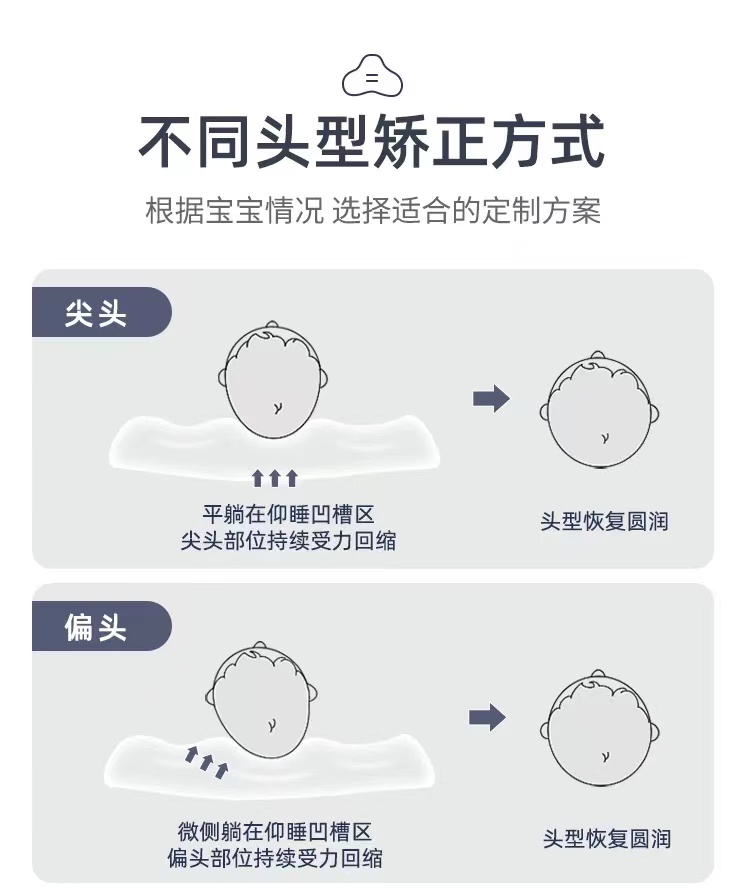 不同头型矫正方式

根据宝宝情况 选择适合的定制方案

尖头

平躺在仰睡凹槽区
尖头部位持续受力回缩

头型恢复圆润

偏头

微侧躺在仰睡凹槽区
偏头部位持续受力回缩

头型恢复圆润