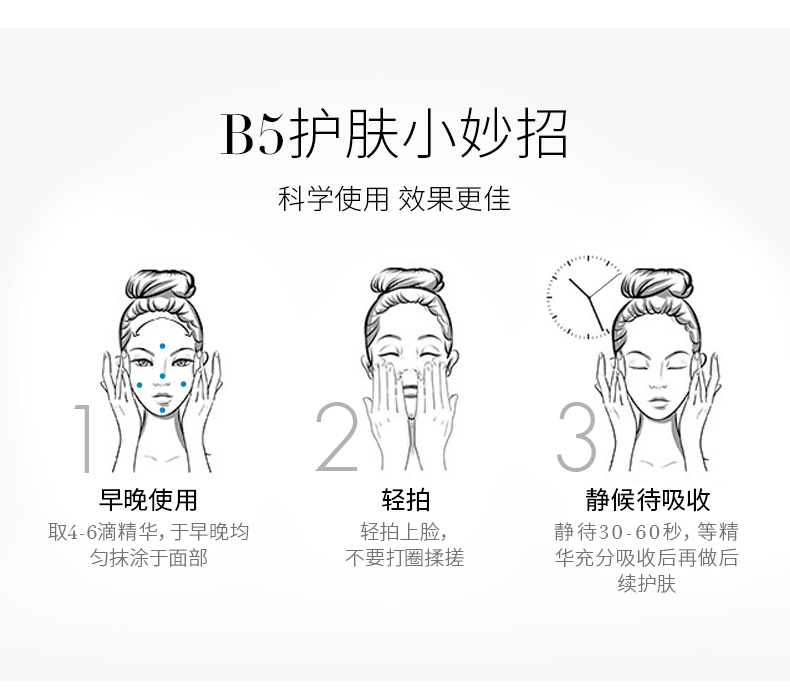 B5护肤小妙招

科学使用 效果更佳

1
早晚使用
取4-6滴精华，于早晚均匀抹涂于面部

2
轻拍
轻拍上脸，不要打圈揉搓

3
静候待吸收
静待30-60秒，等精华充分吸收后再做后续护肤