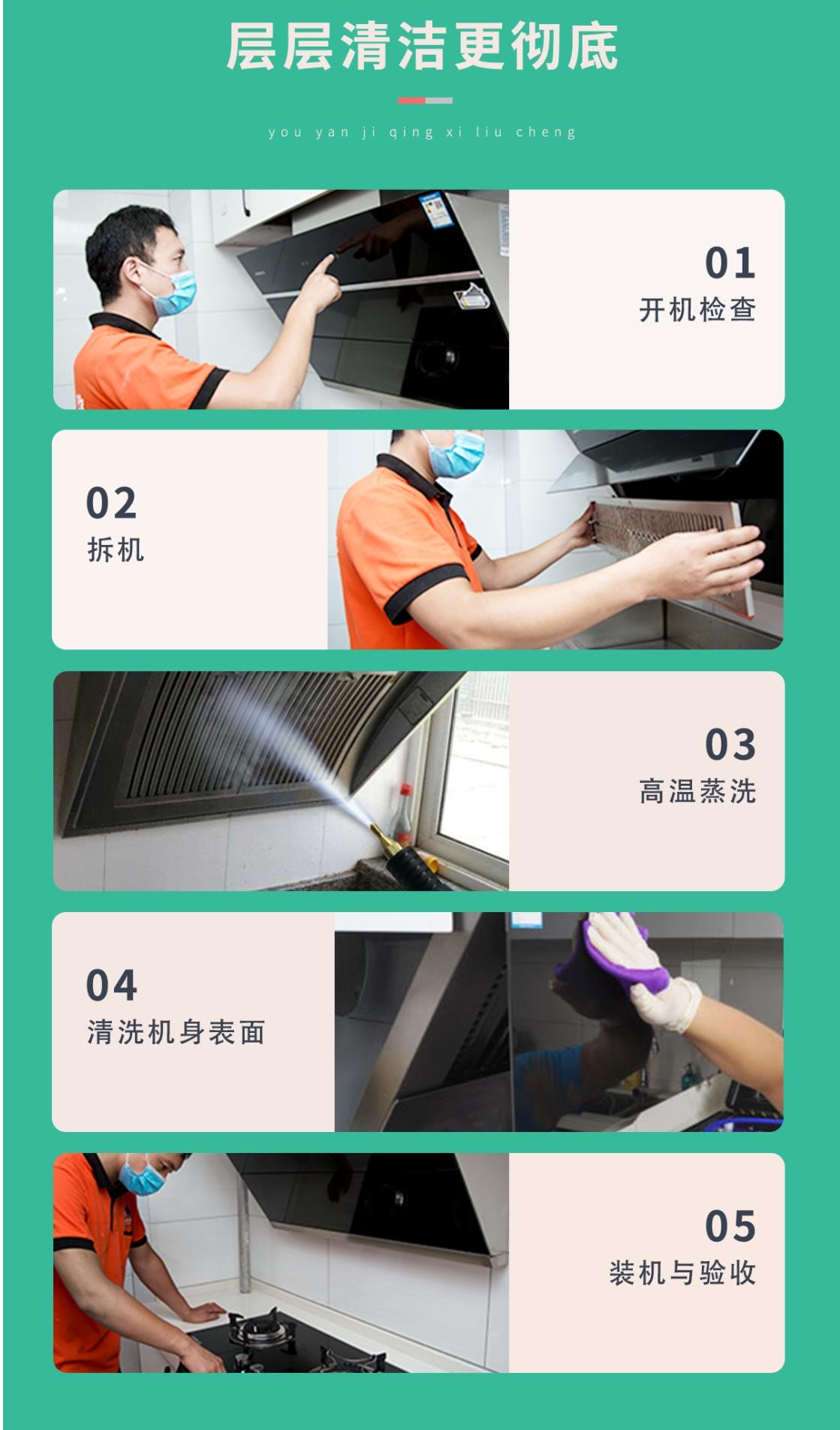 层层清洁更彻底

you yan ji qing xi liu cheng

01
开机检查

02
拆机

03
高温蒸洗

04
清洗机身表面

05
装机与验收