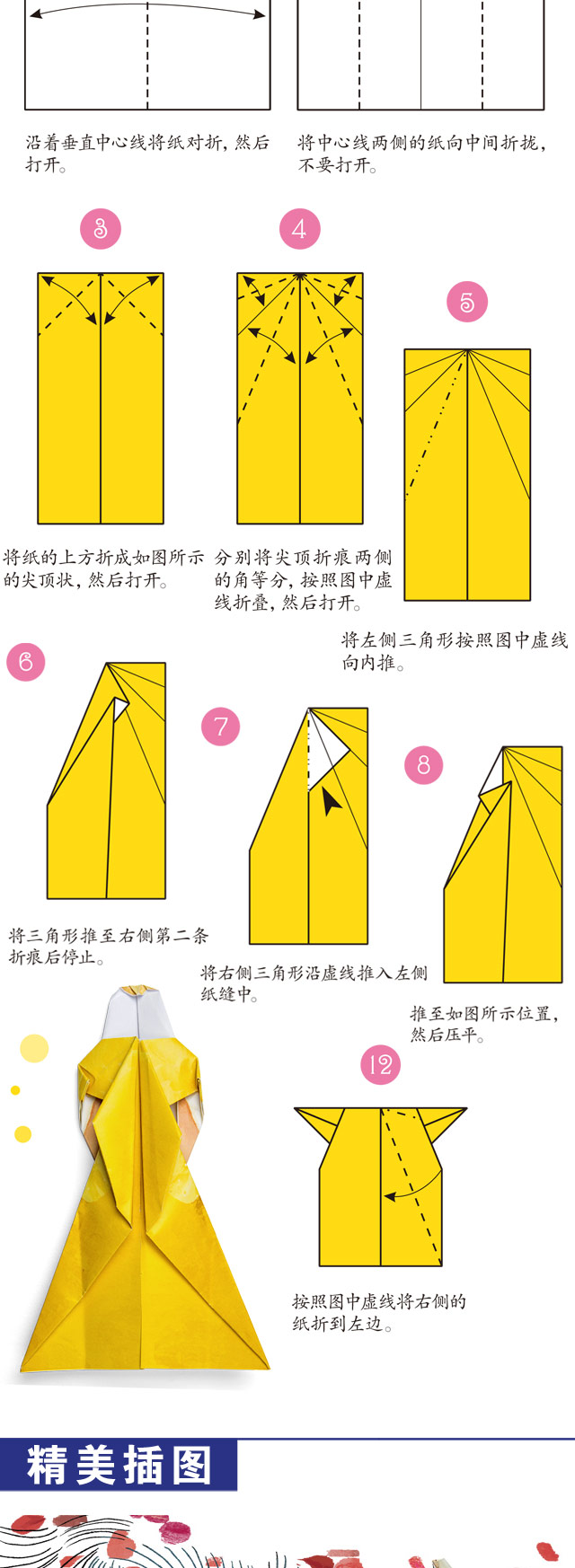 沿着垂直中心线将纸对折，然后打开。

将中心线两侧的纸向中间折拢，不要打开。

3

将纸的上方折成如图所示的尖顶状，然后打开。

4

分别将尖顶折痕两侧的角等分，按照图中虚线折叠，然后打开。

5

将左侧三角形按照图中虚线向内推。

6

将三角形推至右侧第二条折痕后停止。

7

将右侧三角形沿虚线推入左侧纸缝中。

8

推至如图所示位置，然后压平。

12

按照图中虚线将右侧的纸折到左边。

精美插图