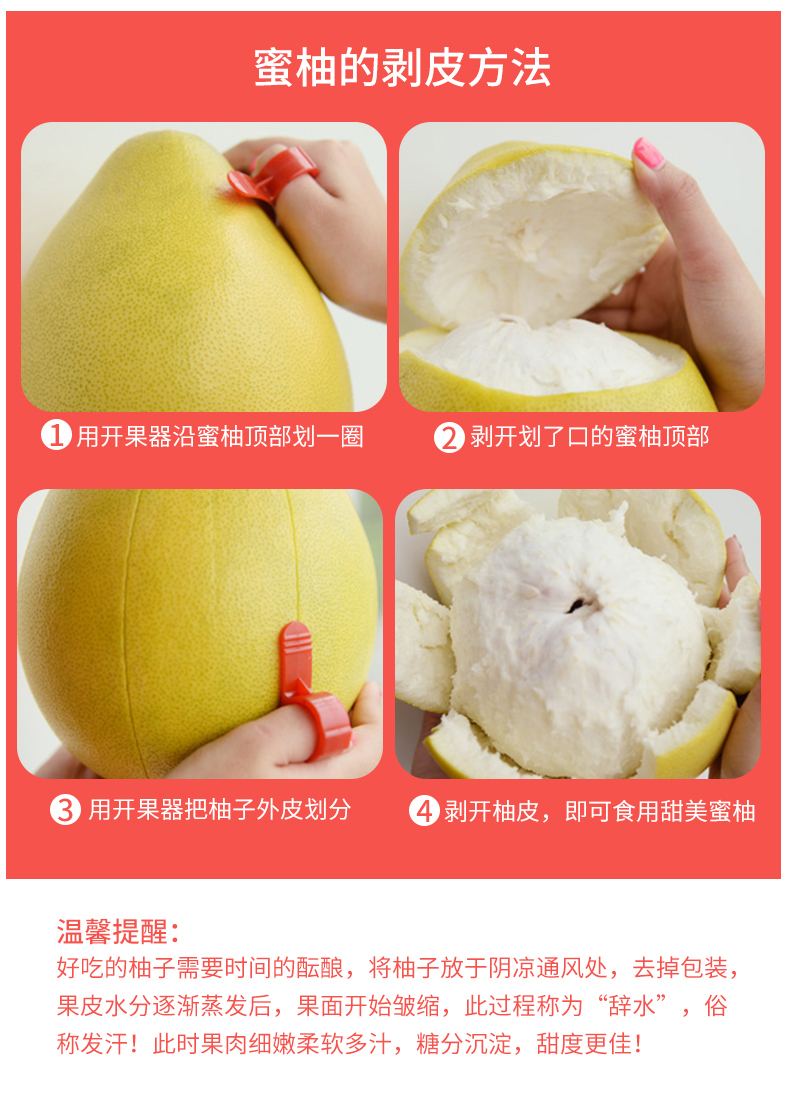 蜜柚的剥皮方法

1 用开果器沿蜜柚顶部划一圈

2 剥开划了口的蜜柚顶部

3 用开果器把柚子外皮划分

4 剥开柚皮，即可食用甜美蜜柚

温馨提醒：
好吃的柚子需要时间的酝酿，将柚子放于阴凉通风处，去掉包装，果皮水分逐渐蒸发后，果面开始皱缩，此过程称为“辞水”，俗称发汗！此时果肉细嫩柔软多汁，糖分沉淀，甜度更佳！