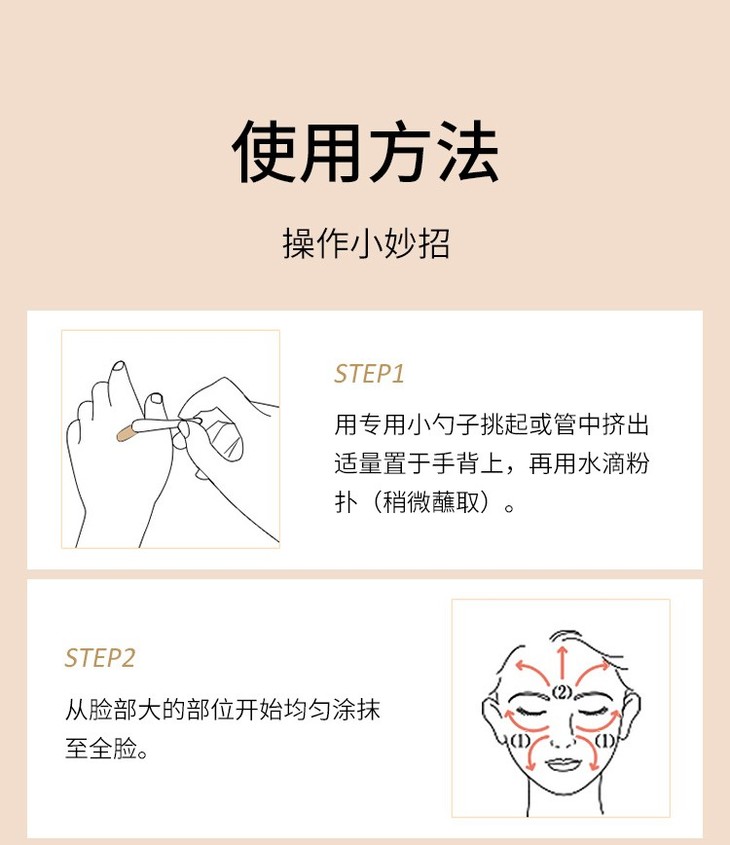 使用方法

操作小妙招

STEP1

用专用小勺子挑起或管中挤出适量置于手背上，再用水滴粉扑（稍微蘸取）。

STEP2

从脸部大的部位开始均匀涂抹至全脸。

(2)

(1)

(1)