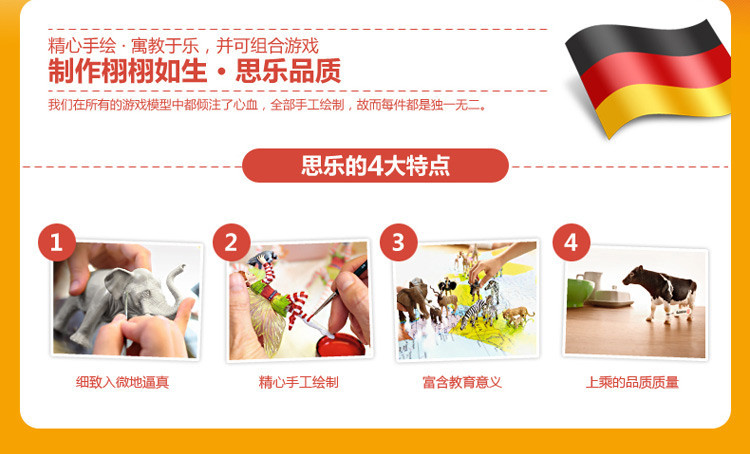 精心手绘 · 寓教于乐，并可组合游戏
制作栩栩如生 · 思乐品质

我们在所有的游戏模型中都倾注了心血，全部手工绘制，故而每件都是独一无二。

思乐的4大特点

1
细致入微地逼真

2
精心手工绘制

3
富含教育意义

4
上乘的品质质量