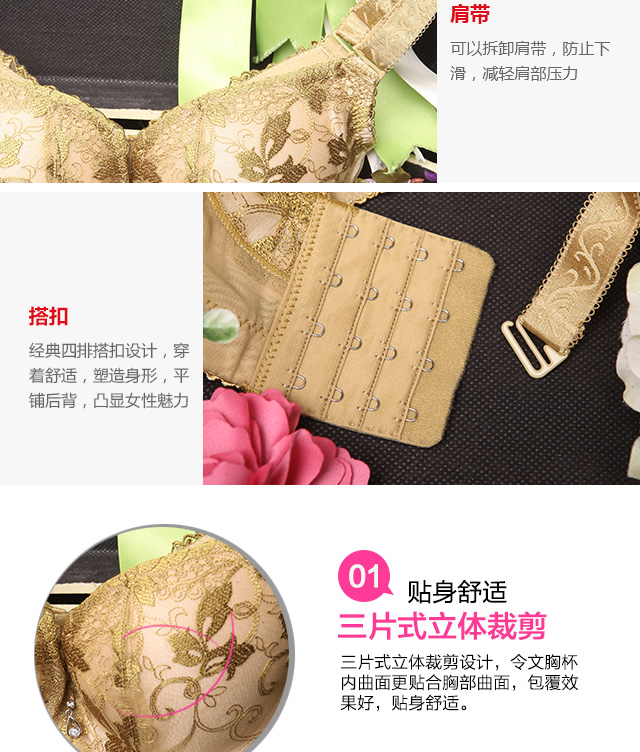 肩带

可以拆卸肩带，防止下滑，减轻肩部压力

搭扣

经典四排搭扣设计，穿着舒适，塑造身形，平铺后背，凸显女性魅力

01 贴身舒适

三片式立体裁剪

三片式立体裁剪设计，令文胸杯内曲面更贴合胸部曲面，包覆效果好，贴身舒适。