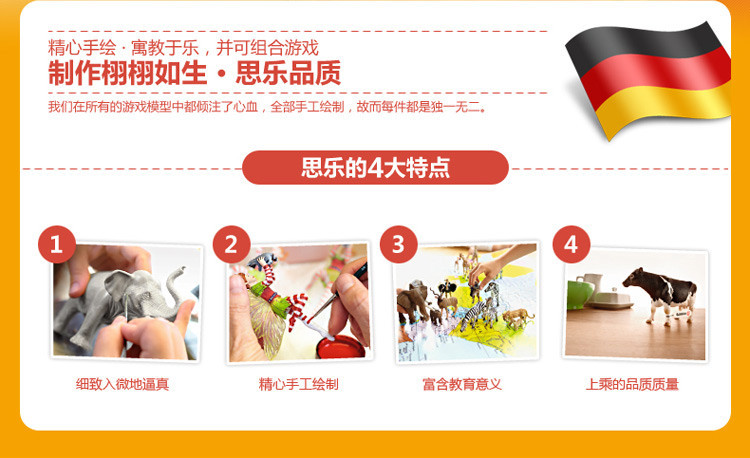 精心手绘 · 寓教于乐，并可组合游戏

制作栩栩如生 · 思乐品质

我们在所有的游戏模型中都倾注了心血，全部手工绘制，故而每件都是独一无二。

思乐的4大特点

1

细致入微地逼真

2

精心手工绘制

3

富含教育意义

4

上乘的品质质量