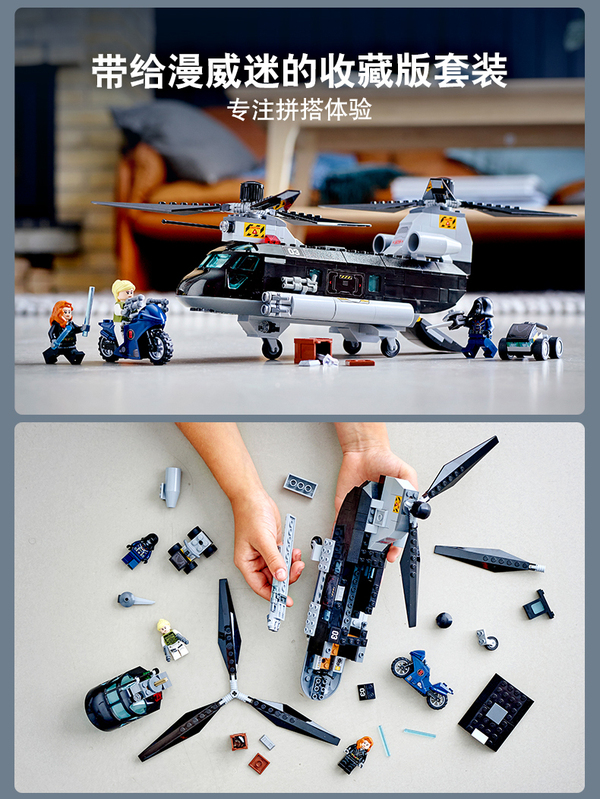 带给漫威迷的收藏版套装
专注拼搭体验