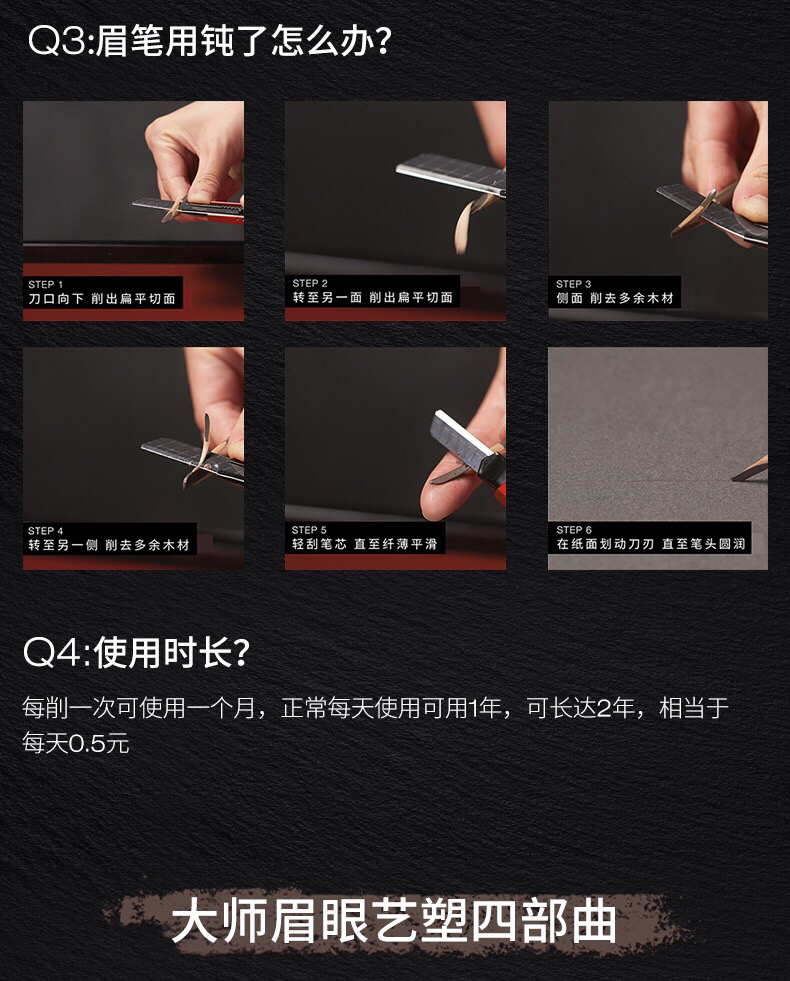 Q3:眉笔用钝了怎么办?

STEP 1
刀口向下 削出扁平切面

STEP 2
转至另一面 削出扁平切面

STEP 3
侧面 削去多余木材

STEP 4
转至另一侧 削去多余木材

STEP 5
轻刮笔芯 直至纤薄平滑

STEP 6
在纸面划动刀刃 直至笔头圆润

Q4:使用时长?

每削一次可使用一个月，正常每天使用可用1年，可长达2年，相当于每天0.5元

大师眉眼艺塑四部曲