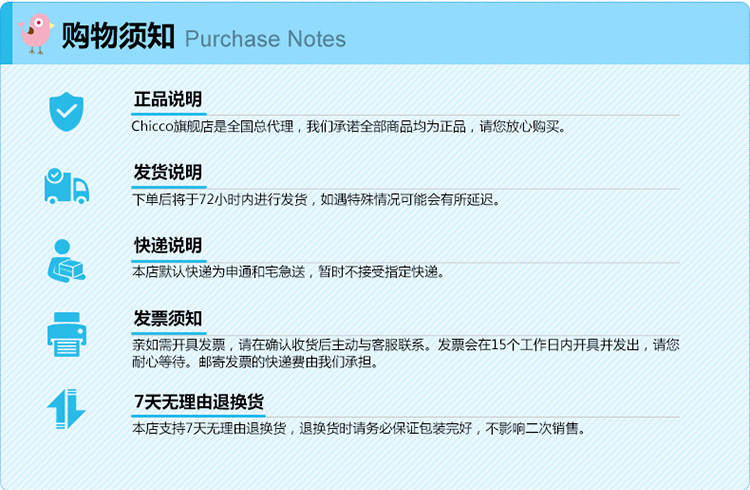 购物须知 Purchase Notes

正品说明
Chicco旗舰店是全国总代理，我们承诺全部商品均为正品，请您放心购买。

发货说明
下单后将于72小时内进行发货，如遇特殊情况可能会有所延迟。

快递说明
本店默认快递为申通和宅急送，暂时不接受指定快递。

发票须知
亲如需开具发票，请在确认收货后主动与客服联系。发票会在15个工作日内开具并发出，请您耐心等待。邮寄发票的快递费由我们承担。

7天无理由退换货
本店支持7天无理由退换货，退换货时请务必保证包装完好，不影响二次销售。