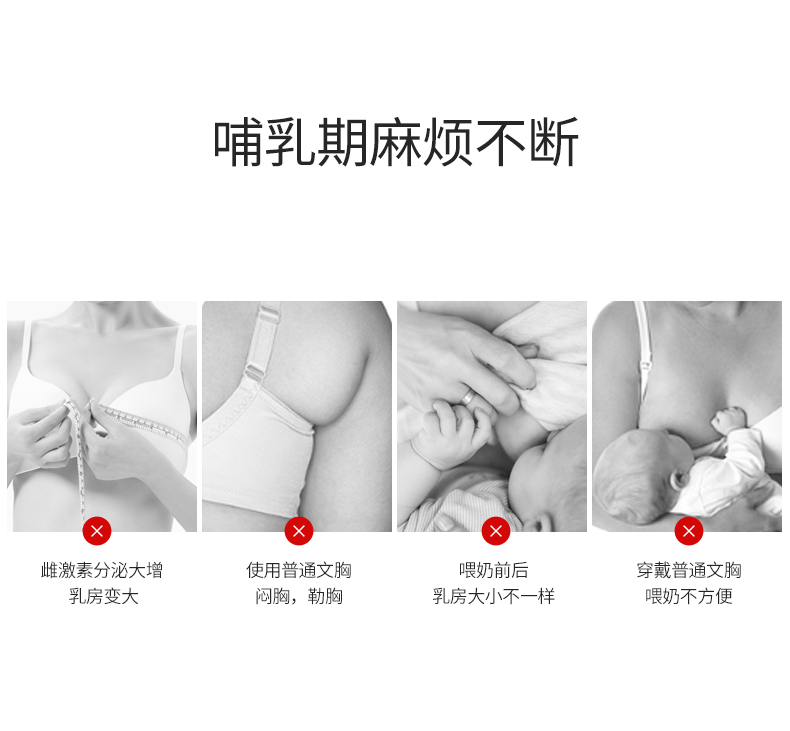 哺乳期麻烦不断

雌激素分泌大增
乳房变大

使用普通文胸
闷胸，勒胸

喂奶前后
乳房大小不一样

穿戴普通文胸
喂奶不方便