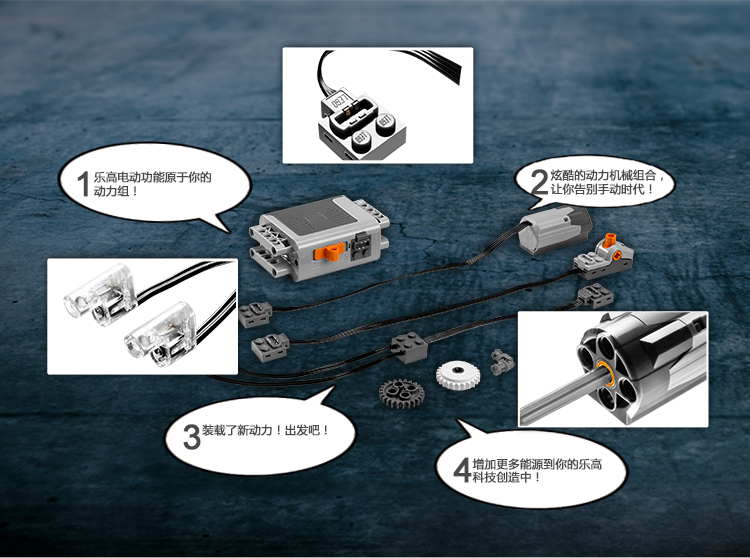 1 乐高电动功能原于你的动力组！

2 炫酷的动力机械组合，让你告别手动时代！

3 装载了新动力！出发吧！

4 增加更多能源到你的乐高科技创造中！