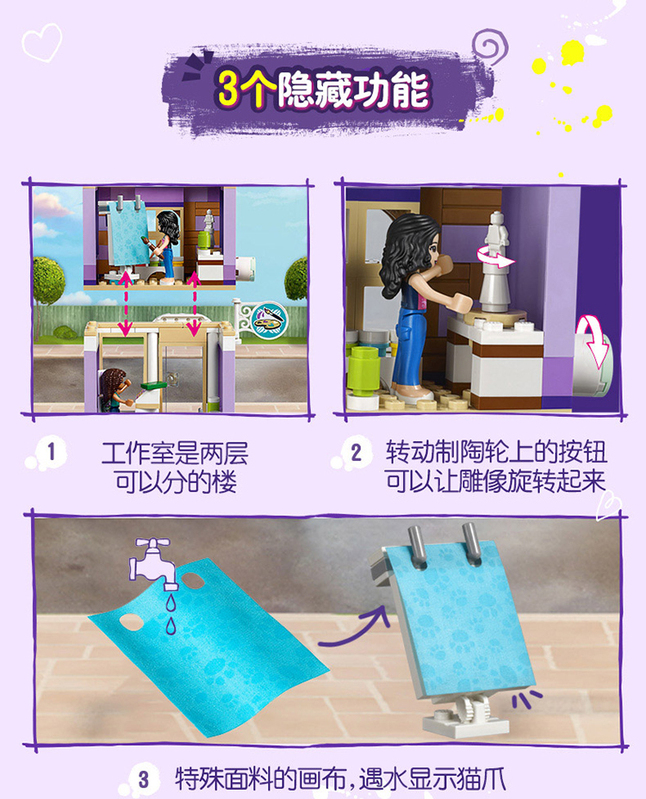 3个隐藏功能

1 工作室是两层可以分的楼

2 转动制陶轮上的按钮可以让雕像旋转起来

3 特殊面料的画布，遇水显示猫爪