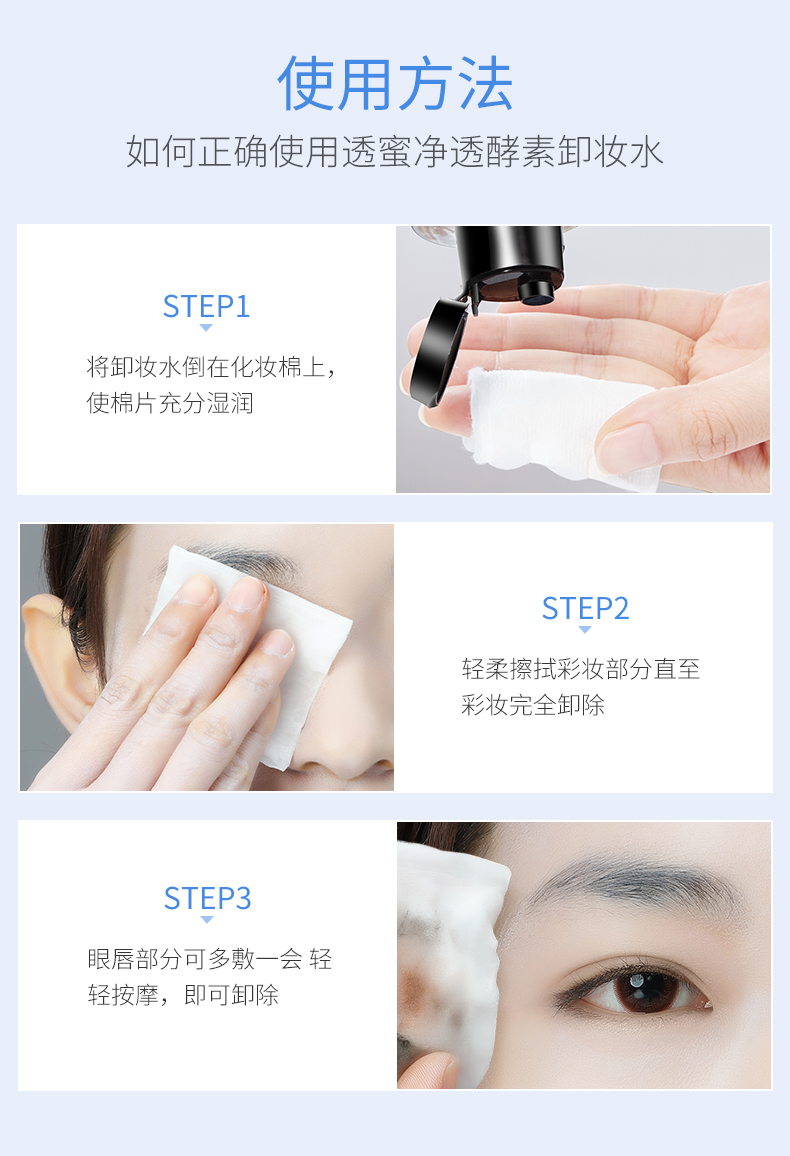 使用方法

如何正确使用透蜜净透酵素卸妆水

STEP1

将卸妆水倒在化妆棉上，使棉片充分湿润

STEP2

轻柔擦拭彩妆部分直至彩妆完全卸除

STEP3

眼唇部分可多敷一会 轻轻按摩，即可卸除