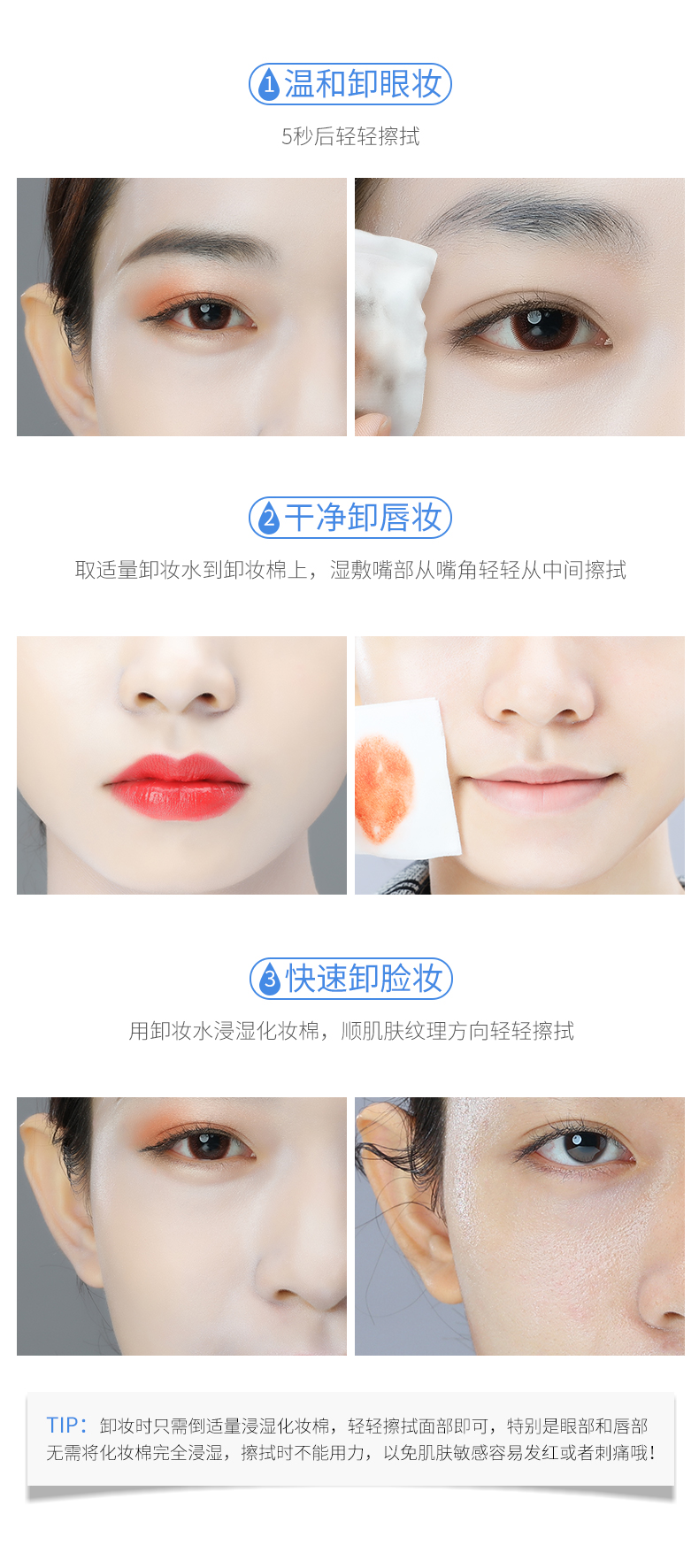 1 温和卸眼妆

5秒后轻轻擦拭

2 干净卸唇妆

取适量卸妆水到卸妆棉上，湿敷嘴部从嘴角轻轻从中间擦拭

3 快速卸脸妆

用卸妆水浸湿化妆棉，顺肌肤纹理方向轻轻擦拭

TIP：卸妆时只需倒适量浸湿化妆棉，轻轻擦拭面部即可，特别是眼部和唇部无需将化妆棉完全浸湿，擦拭时不能用力，以免肌肤敏感容易发红或者刺痛哦！