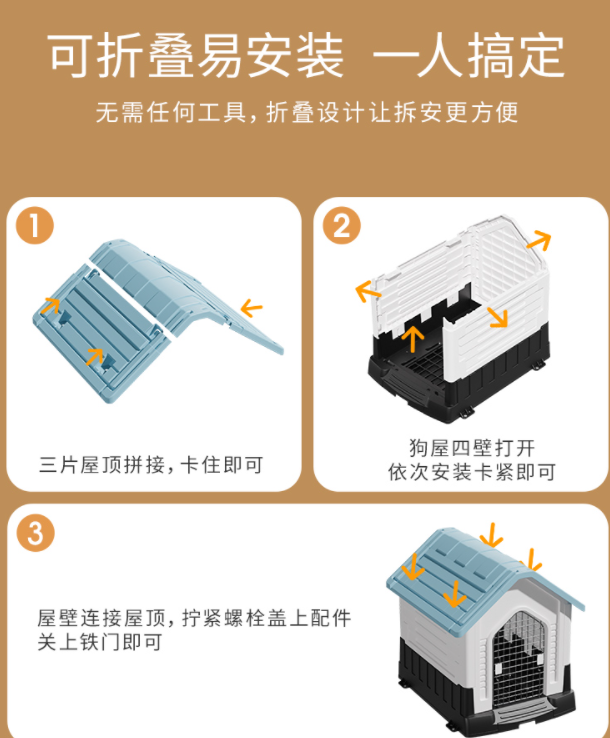 可折叠易安装 一人搞定

无需任何工具，折叠设计让拆安更方便

1

三片屋顶拼接，卡住即可

2

狗屋四壁打开
依次安装卡紧即可

3

屋壁连接屋顶，拧紧螺栓盖上配件
关上铁门即可