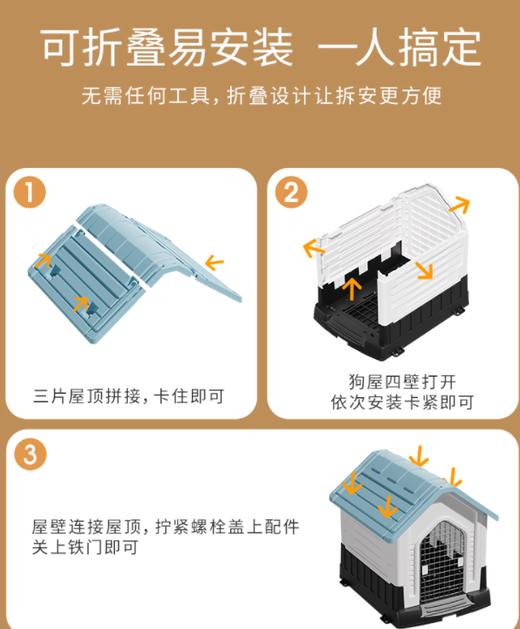 可折叠易安装 一人搞定

无需任何工具，折叠设计让拆安更方便

1

三片屋顶拼接，卡住即可

2

狗屋四壁打开
依次安装卡紧即可

3

屋壁连接屋顶，拧紧螺栓盖上配件
关上铁门即可