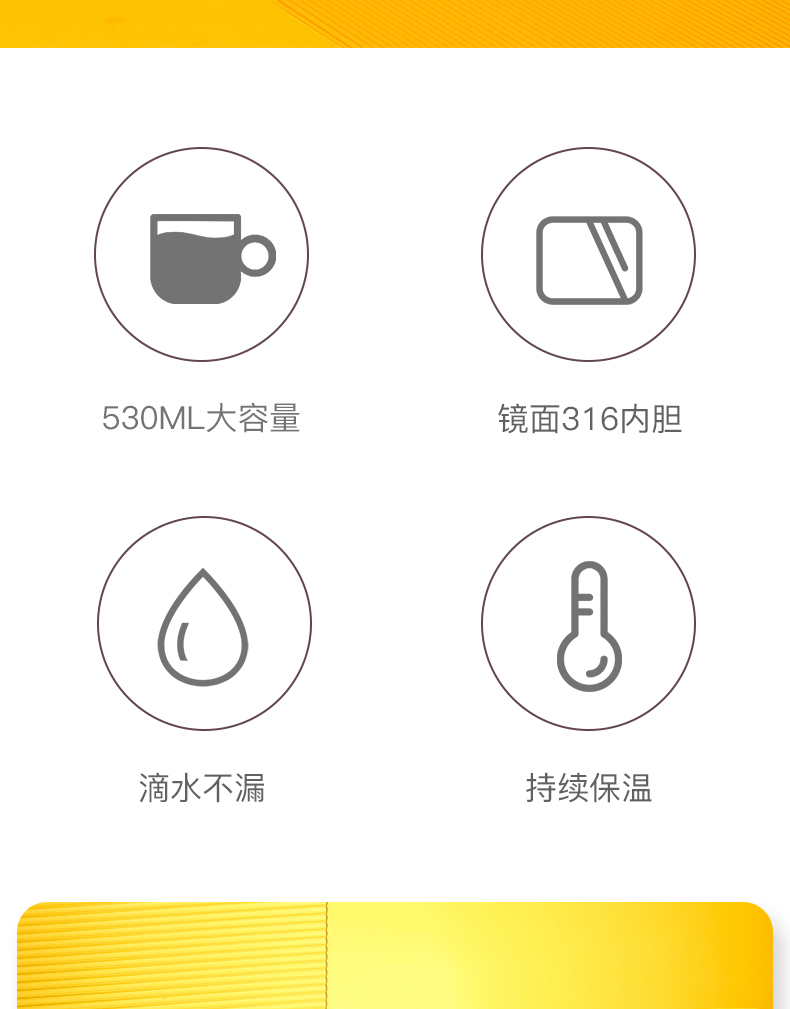 530ML大容量

镜面316内胆

滴水不漏

持续保温