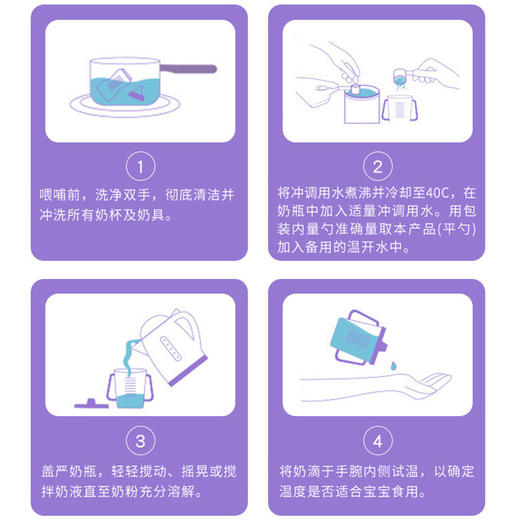 1

喂哺前，洗净双手，彻底清洁并冲洗所有奶杯及奶具。

2

将冲调用水煮沸并冷却至40C，在奶瓶中加入适量冲调用水。用包装内量勺准确量取本产品(平勺)加入备用的温开水中。

3

盖严奶瓶，轻轻搅动、摇晃或搅拌奶液直至奶粉充分溶解。

4

将奶滴于手腕内侧试温，以确定温度是否适合宝宝食用。