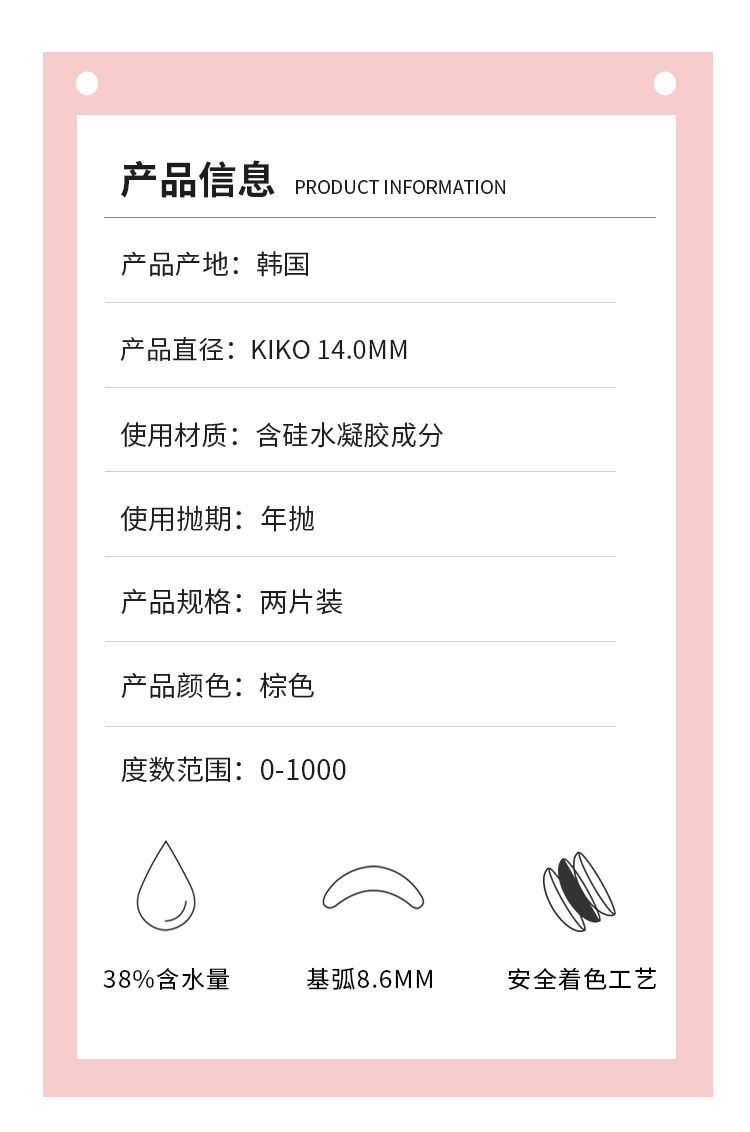 产品信息 PRODUCT INFORMATION

产品产地：韩国

产品直径：KIKO 14.0MM

使用材质：含硅水凝胶成分

使用抛期：年抛

产品规格：两片装

产品颜色：棕色

度数范围：0-1000

38%含水量

基弧8.6MM

安全着色工艺