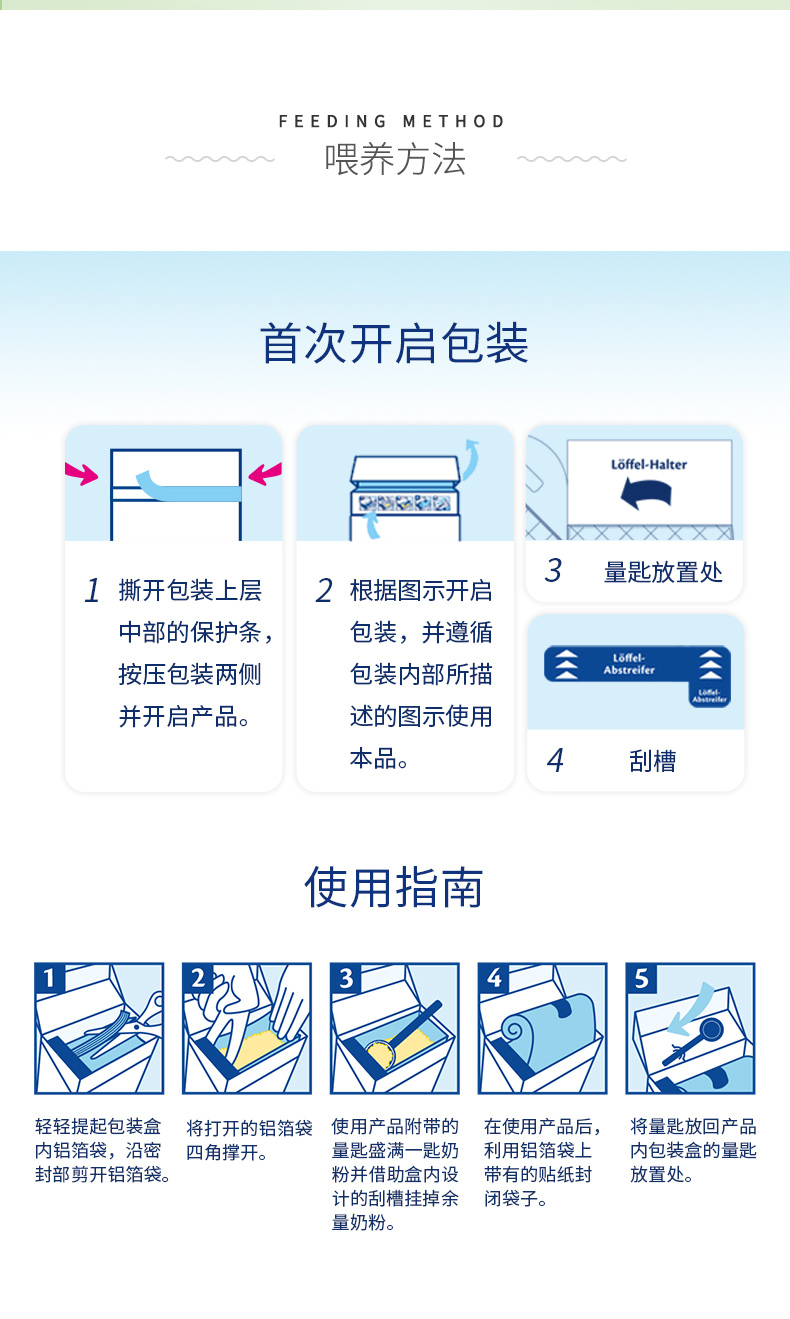 FEEDING METHOD
喂养方法

首次开启包装

1 撕开包装上层中部的保护条，按压包装两侧并开启产品。

2 根据图示开启包装，并遵循包装内部所描述的图示使用本品。

Löffel-Halter

3 量匙放置处

Löffel-Abstreifer

Löffel-Abstreifer

4 刮槽

使用指南

1

轻轻提起包装盒内铝箔袋，沿密封部剪开铝箔袋。

2

将打开的铝箔袋四角撑开。

3

使用产品附带的量匙盛满一匙奶粉并借助盒内设计的刮槽挂掉余量奶粉。

4

在使用产品后，利用铝箔袋上带有的贴纸封闭袋子。

5

将量匙放回产品内包装盒的量匙放置处。