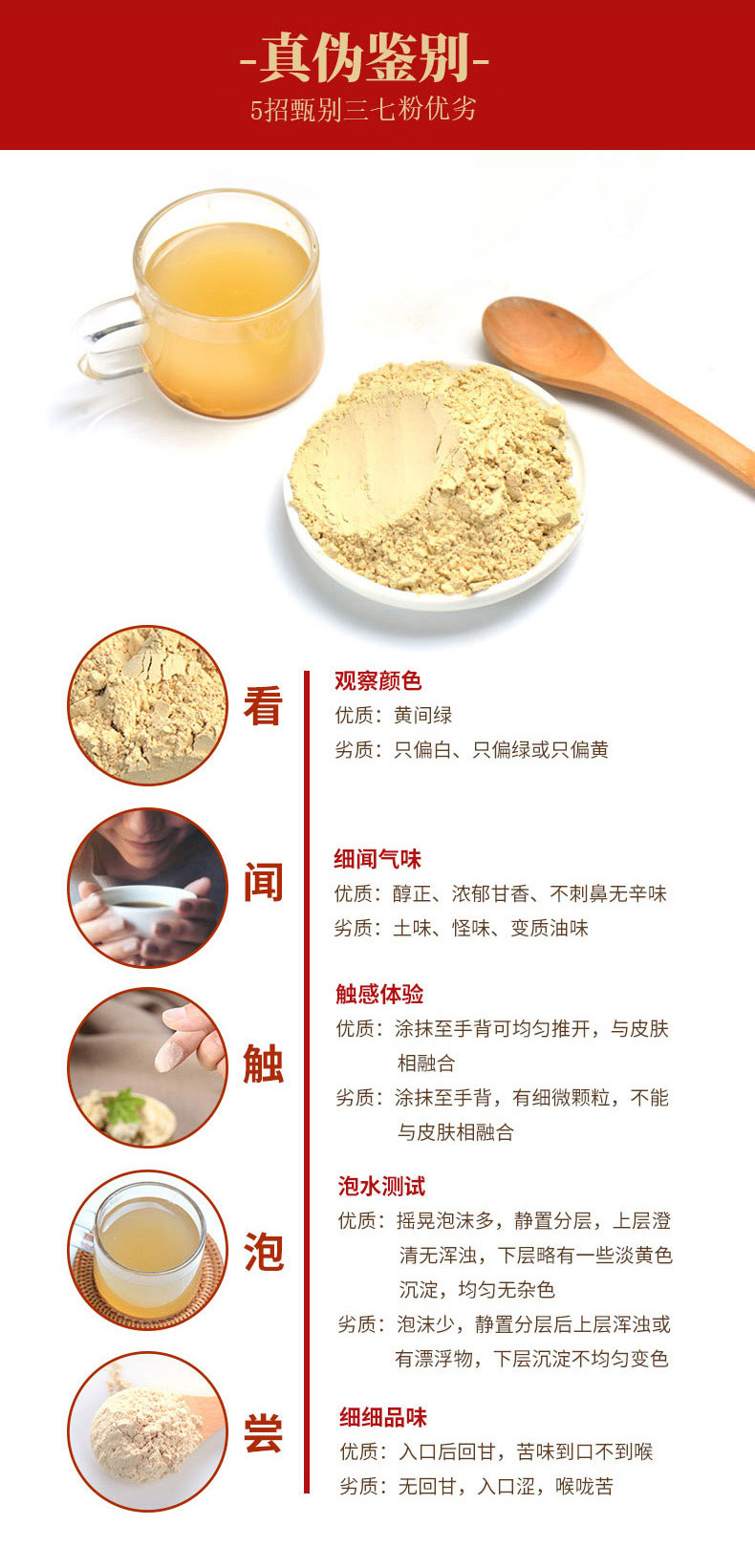 -真伪鉴别-
5招甄别三七粉优劣

看

观察颜色
优质：黄间绿
劣质：只偏白、只偏绿或只偏黄

闻

细闻气味
优质：醇正、浓郁甘香、不刺鼻无辛味
劣质：土味、怪味、变质油味

触

触感体验
优质：涂抹至手背可均匀推开，与皮肤相融合
劣质：涂抹至手背，有细微颗粒，不能与皮肤相融合

泡

泡水测试
优质：摇晃泡沫多，静置分层，上层澄清无浑浊，下层略有一些淡黄色沉淀，均匀无杂色
劣质：泡沫少，静置分层后上层浑浊或有漂浮物，下层沉淀不均匀变色

尝

细细品味
优质：入口后回甘，苦味到口不到喉
劣质：无回甘，入口涩，喉咙苦