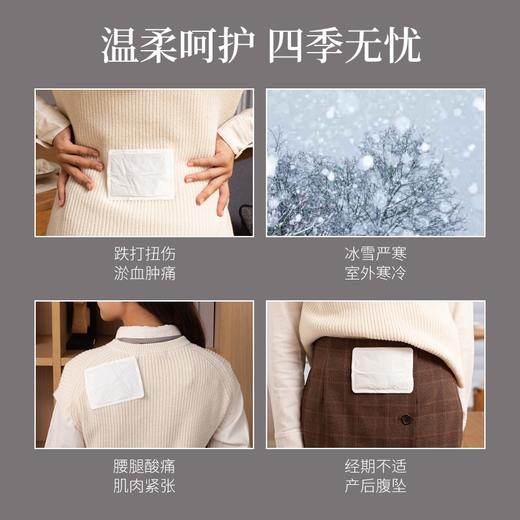 温柔呵护 四季无忧

跌打扭伤
淤血肿痛

冰雪严寒
室外寒冷

腰腿酸痛
肌肉紧张

经期不适
产后腹坠