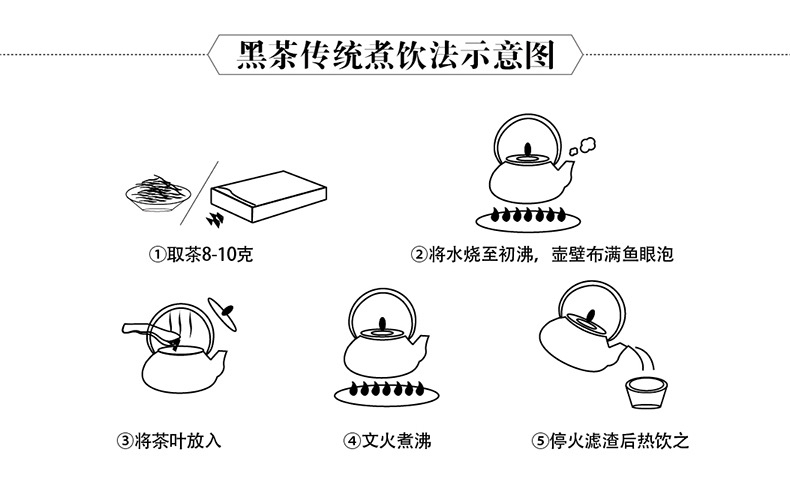 黑茶传统煮饮法示意图

①取茶8-10克

②将水烧至初沸，壶壁布满鱼眼泡

③将茶叶放入

④文火煮沸

⑤停火滤渣后热饮之