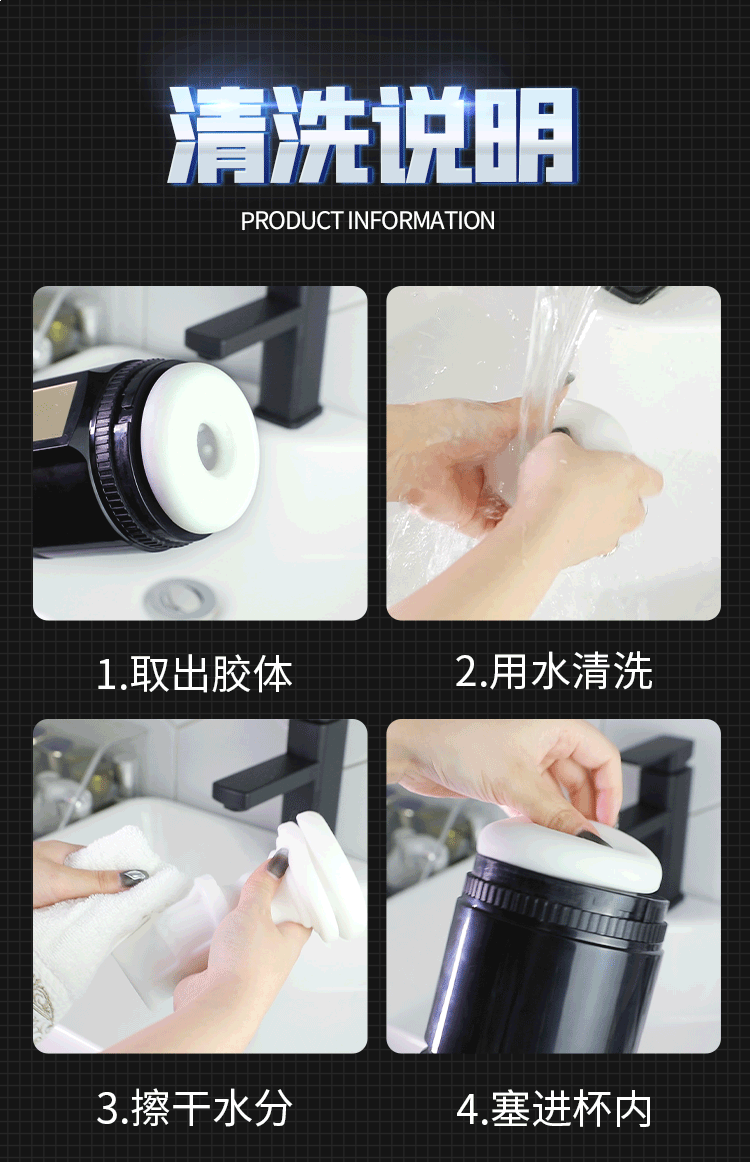 清洗说明
PRODUCT INFORMATION

1.取出胶体

2.用水清洗

3.擦干水分

4.塞进杯内