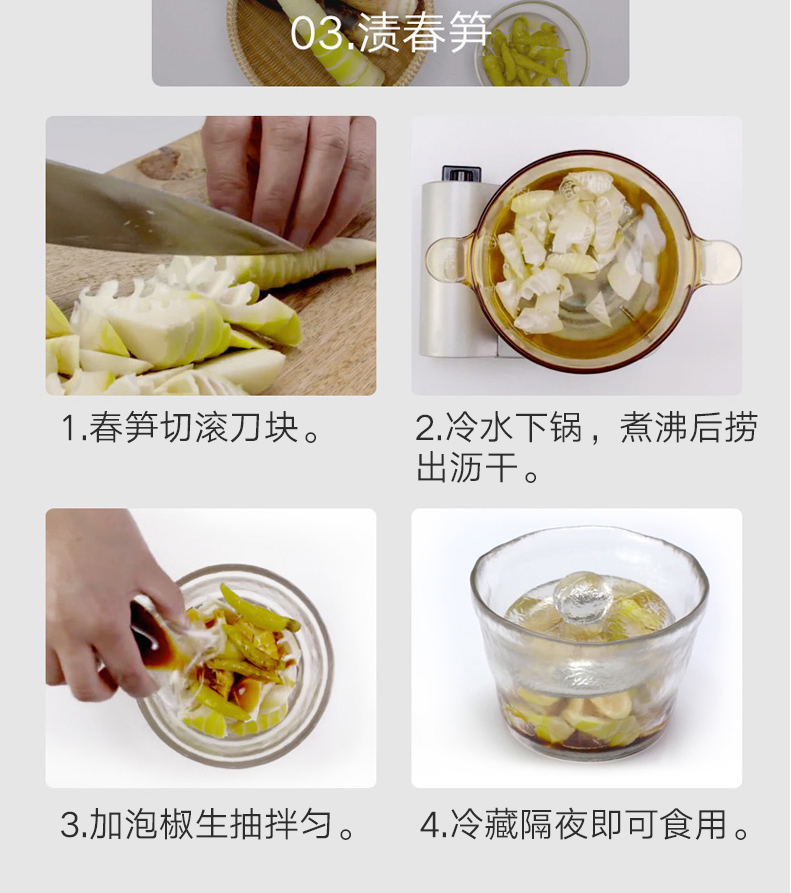 03.渍春笋

1.春笋切滚刀块。

2.冷水下锅，煮沸后捞出沥干。

3.加泡椒生抽拌匀。

4.冷藏隔夜即可食用。