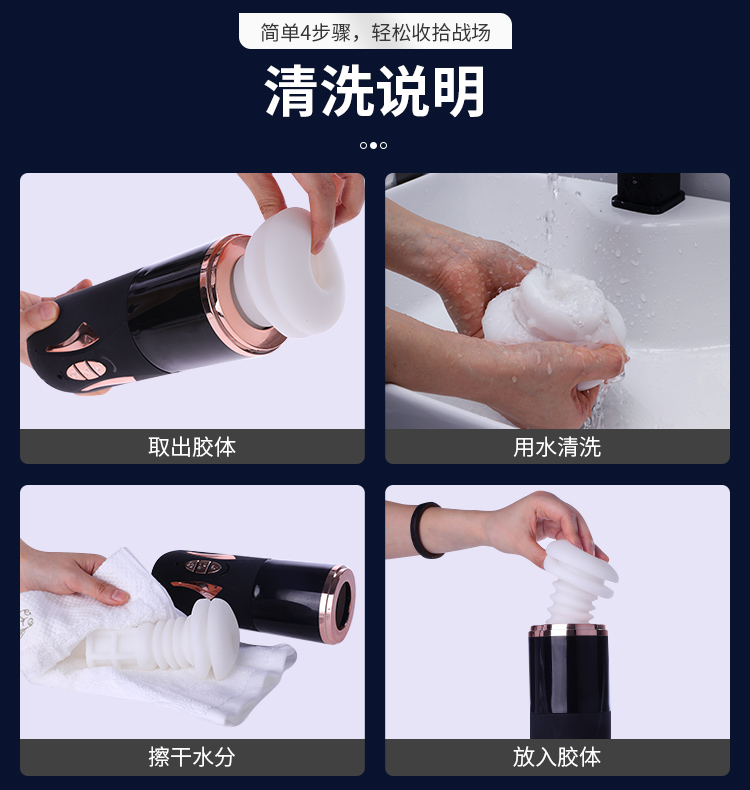 简单4步骤，轻松收拾战场

清洗说明

取出胶体

用水清洗

擦干水分

放入胶体