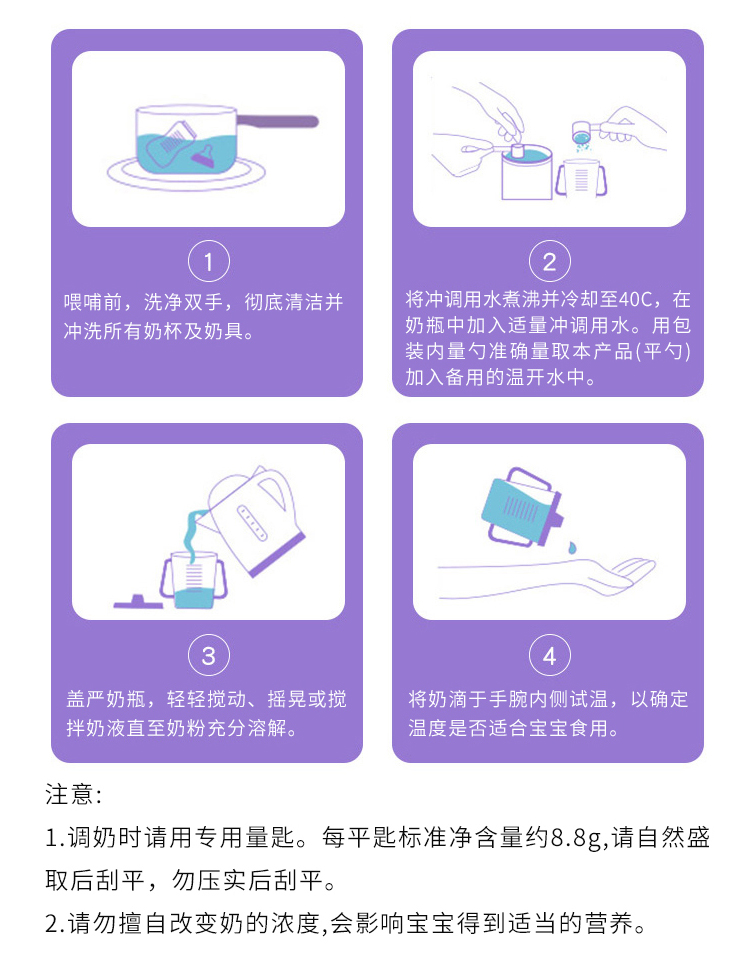 1

喂哺前，洗净双手，彻底清洁并冲洗所有奶杯及奶具。

2

将冲调用水煮沸并冷却至40C，在奶瓶中加入适量冲调用水。用包装内量勺准确量取本产品(平勺)加入备用的温开水中。

3

盖严奶瓶，轻轻搅动、摇晃或搅拌奶液直至奶粉充分溶解。

4

将奶滴于手腕内侧试温，以确定温度是否适合宝宝食用。

注意:

1.调奶时请用专用量匙。每平匙标准净含量约8.8g,请自然盛取后刮平，勿压实后刮平。

2.请勿擅自改变奶的浓度,会影响宝宝得到适当的营养。