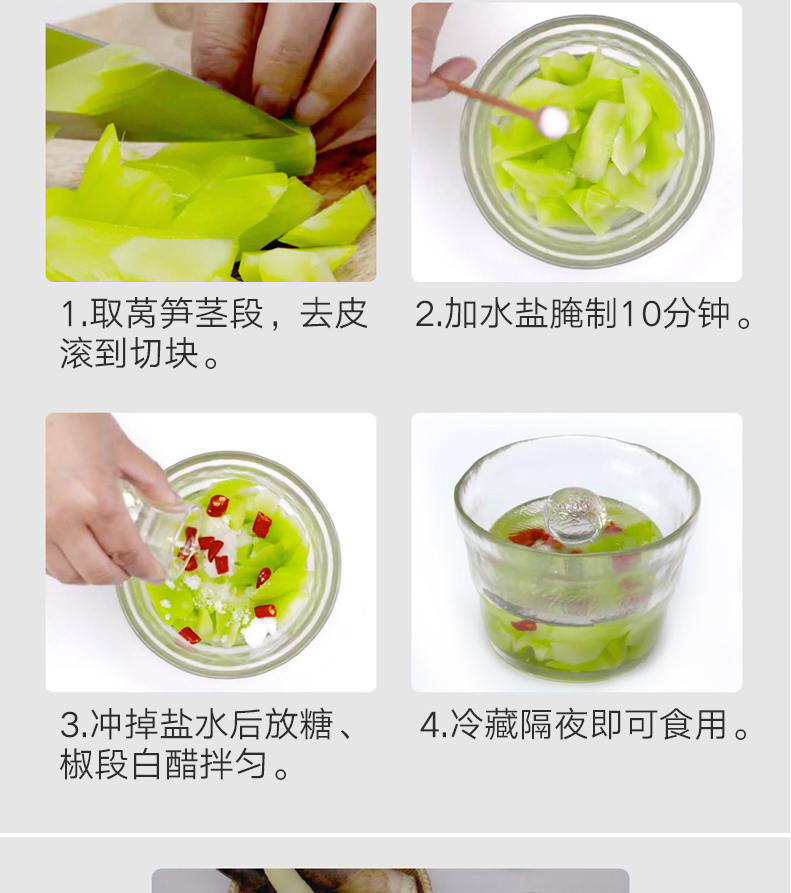 1.取莴笋茎段，去皮滚到切块。

2.加水盐腌制10分钟。

3.冲掉盐水后放糖、椒段白醋拌匀。

4.冷藏隔夜即可食用。