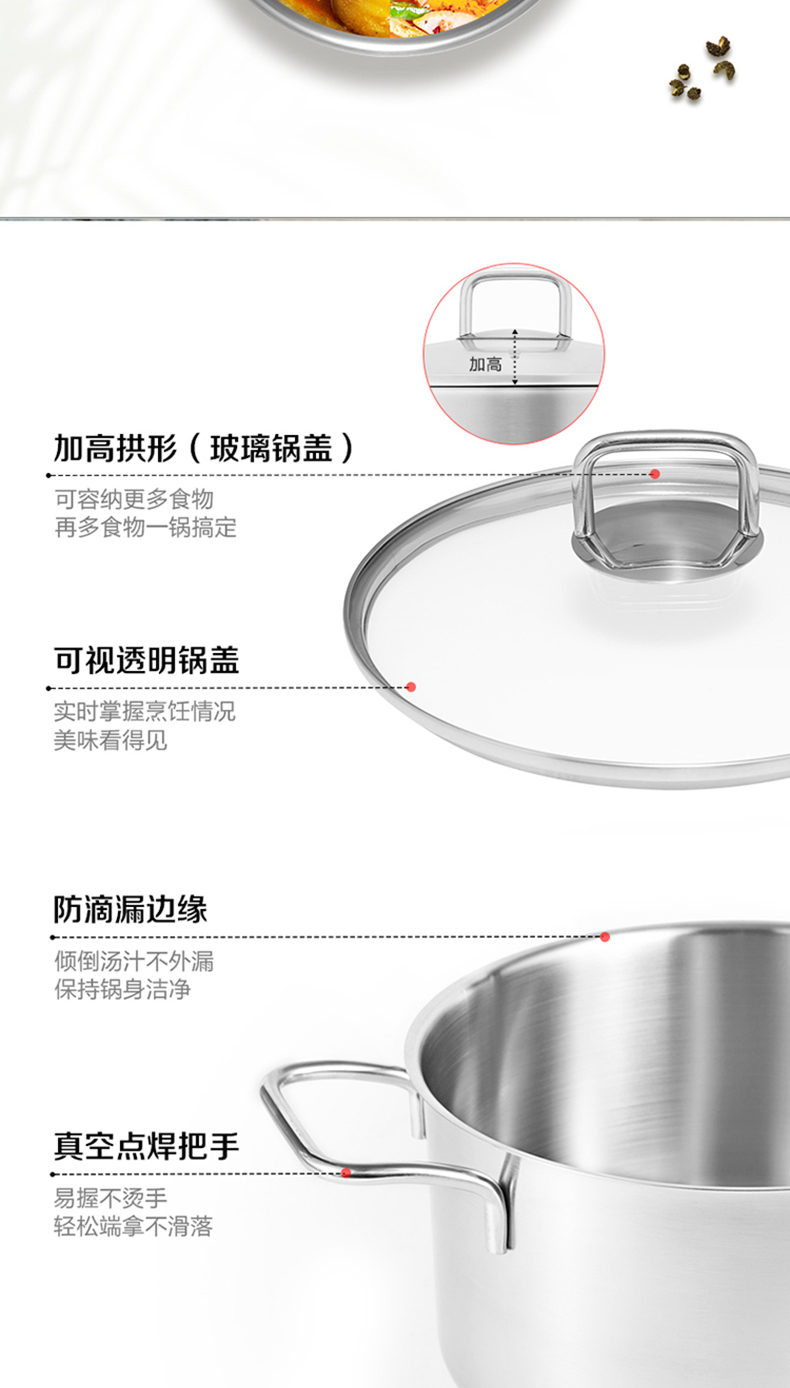 加高

加高拱形（玻璃锅盖）
可容纳更多食物
再多食物一锅搞定

可视透明锅盖
实时掌握烹饪情况
美味看得见

防滴漏边缘
倾倒汤汁不外漏
保持锅身洁净

真空点焊把手
易握不烫手
轻松端拿不滑落