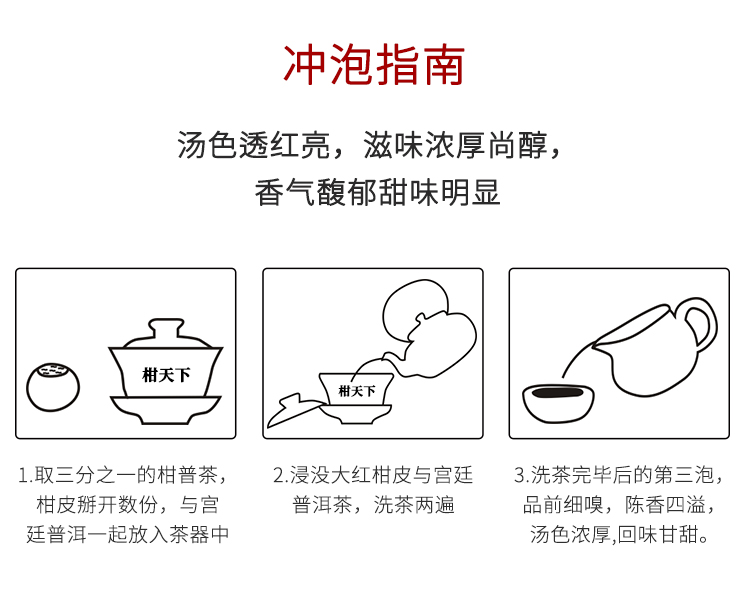 冲泡指南

汤色透红亮，滋味浓厚尚醇，
香气馥郁甜味明显

柑天下

1.取三分之一的柑普茶，柑皮掰开数份，与宫廷普洱一起放入茶器中

柑天下

2.浸没大红柑皮与宫廷普洱茶，洗茶两遍

3.洗茶完毕后的第三泡，品前细嗅，陈香四溢，汤色浓厚,回味甘甜。